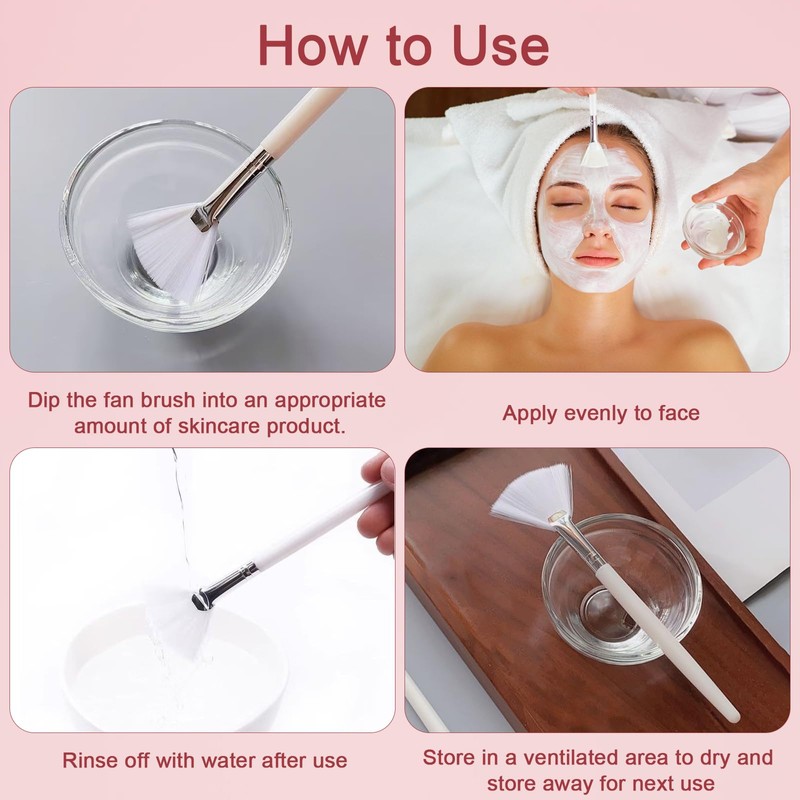 How to Use

Dip the fan brush into an appropriate amount of skincare product.

Apply evenly to face

Rinse off with water after use

Store in a ventilated area to dry and store away for next use