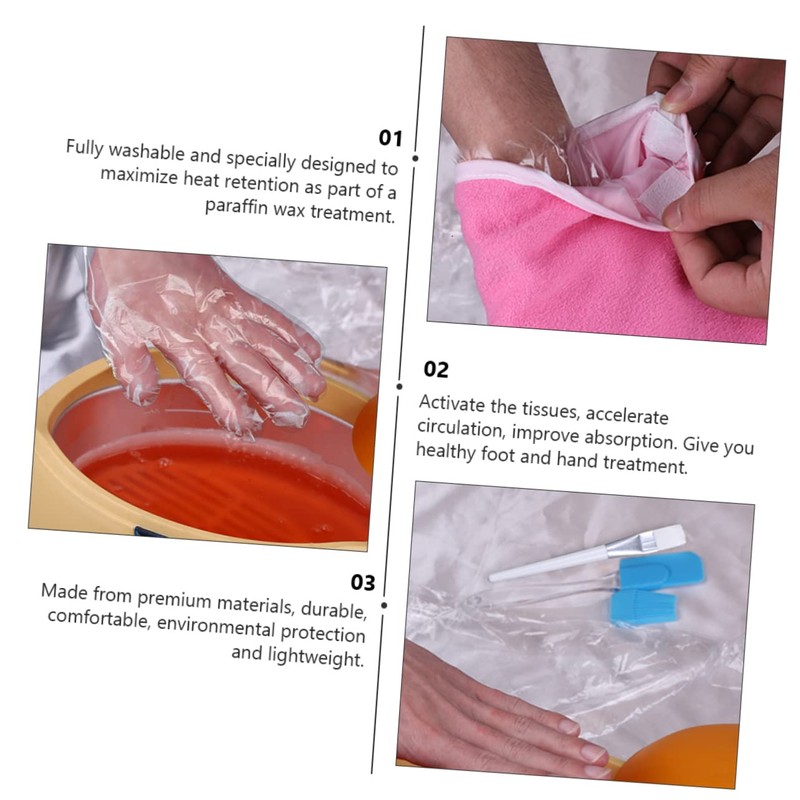 01
Fully washable and specially designed to maximize heat retention as part of a paraffin wax treatment.

02
Activate the tissues, accelerate circulation, improve absorption. Give you healthy foot and hand treatment.

03
Made from premium materials, durable, comfortable, environmental protection and lightweight.