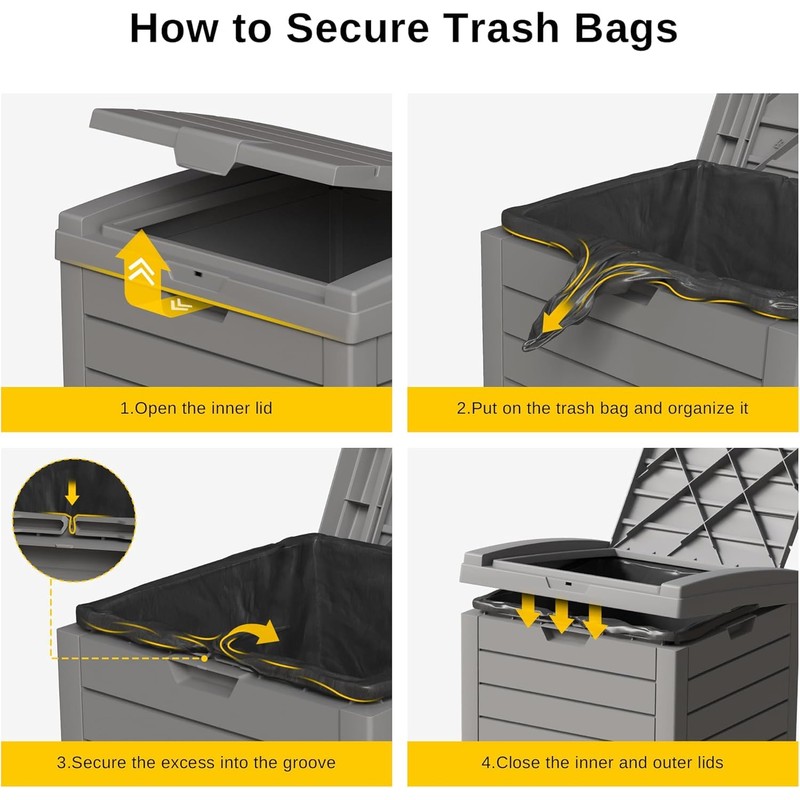 How to Secure Trash Bags

1.Open the inner lid

2.Put on the trash bag and organize it

3.Secure the excess into the groove

4.Close the inner and outer lids