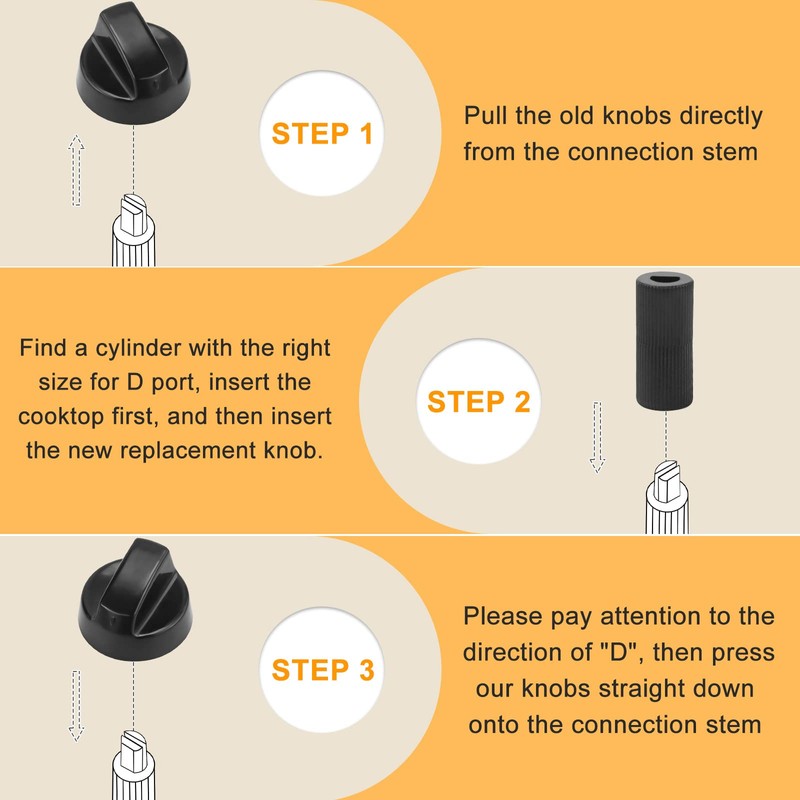 STEP 1

Pull the old knobs directly from the connection stem

Find a cylinder with the right size for D port, insert the cooktop first, and then insert the new replacement knob.

STEP 2

STEP 3

Please pay attention to the direction of "D", then press our knobs straight down onto the connection stem