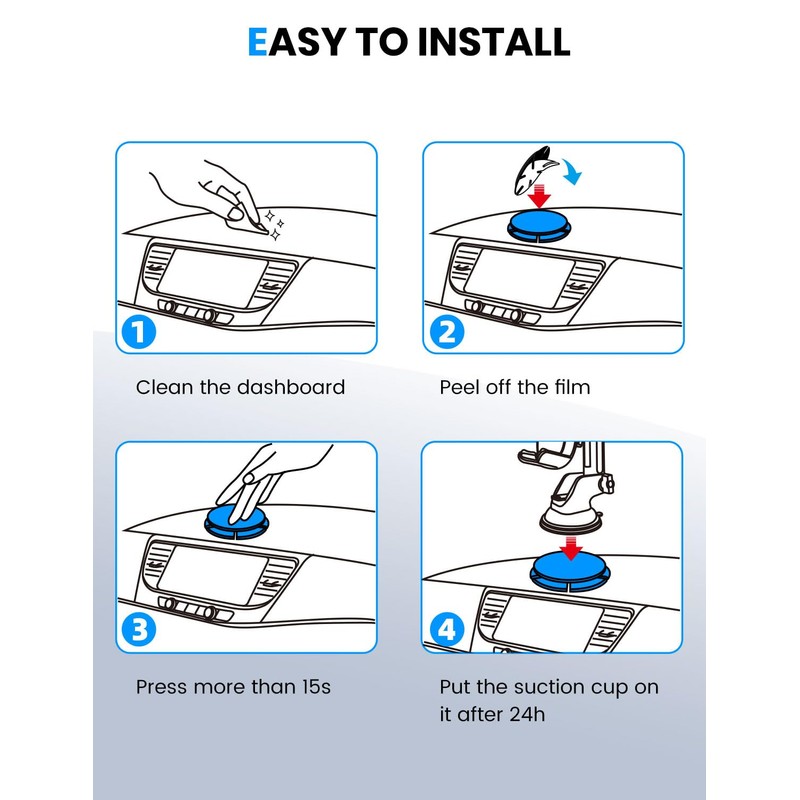 EASY TO INSTALL

1

Clean the dashboard

2

Peel off the film

3

Press more than 15s

4

Put the suction cup on it after 24h