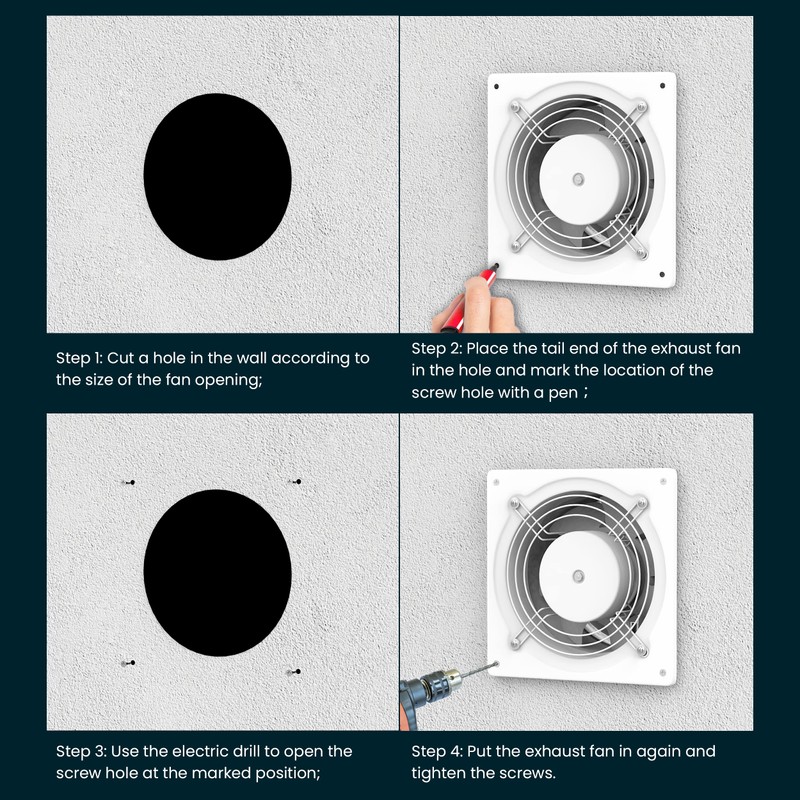 Step 1: Cut a hole in the wall according to the size of the fan opening;

Step 2: Place the tail end of the exhaust fan in the hole and mark the location of the screw hole with a pen；

Step 3: Use the electric drill to open the screw hole at the marked position;

Step 4: Put the exhaust fan in again and tighten the screws.