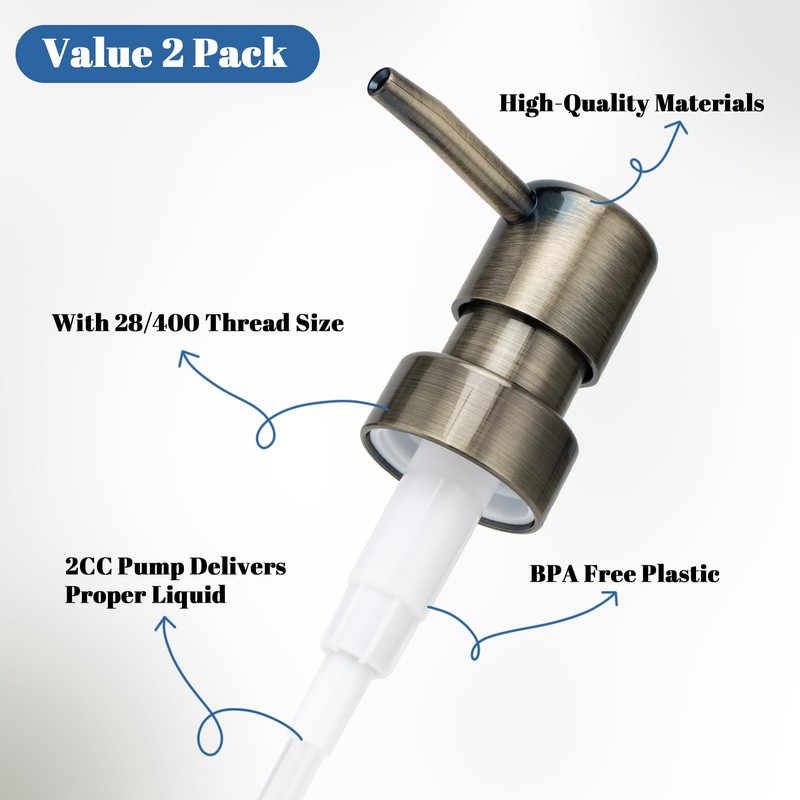 Value 2 Pack

High-Quality Materials

With 28/400 Thread Size

2CC Pump Delivers Proper Liquid

BPA Free Plastic