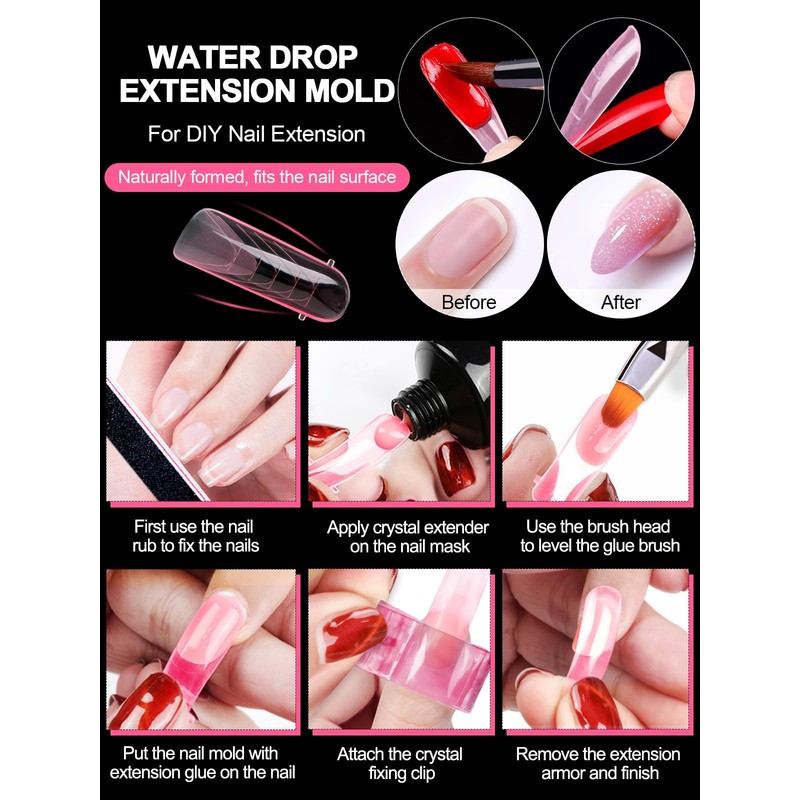 WATER DROP EXTENSION MOLD

For DIY Nail Extension

Naturally formed, fits the nail surface

Before

After

First use the nail rub to fix the nails

Apply crystal extender on the nail mask

Use the brush head to level the glue brush

Put the nail mold with extension glue on the nail

Attach the crystal fixing clip

Remove the extension armor and finish