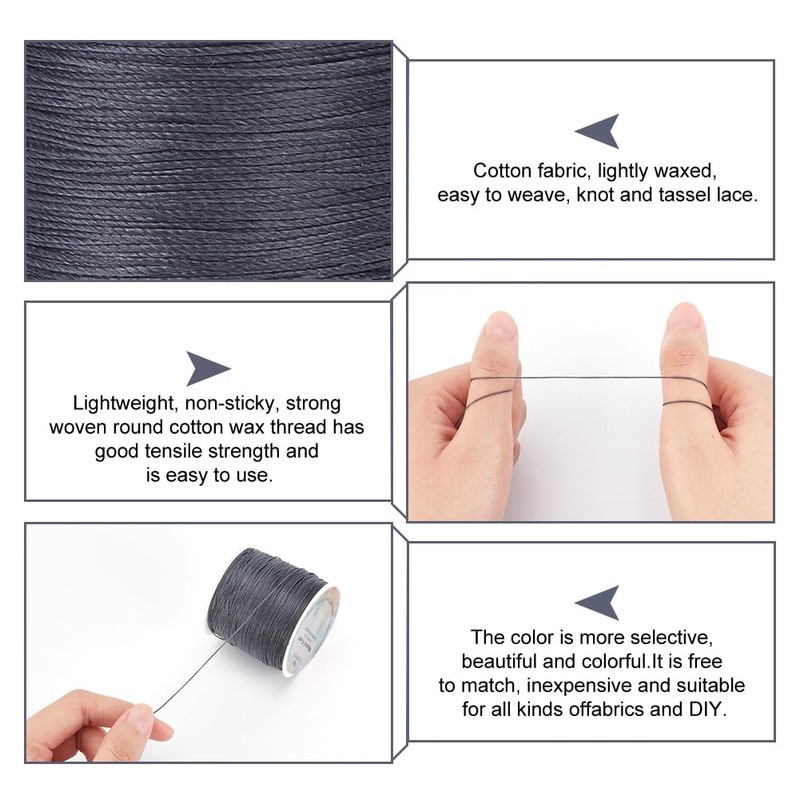 Cotton fabric, lightly waxed, easy to weave, knot and tassel lace.

Lightweight, non-sticky, strong woven round cotton wax thread has good tensile strength and is easy to use.

The color is more selective, beautiful and colorful.It is free to match, inexpensive and suitable for all kinds offabrics and DIY.