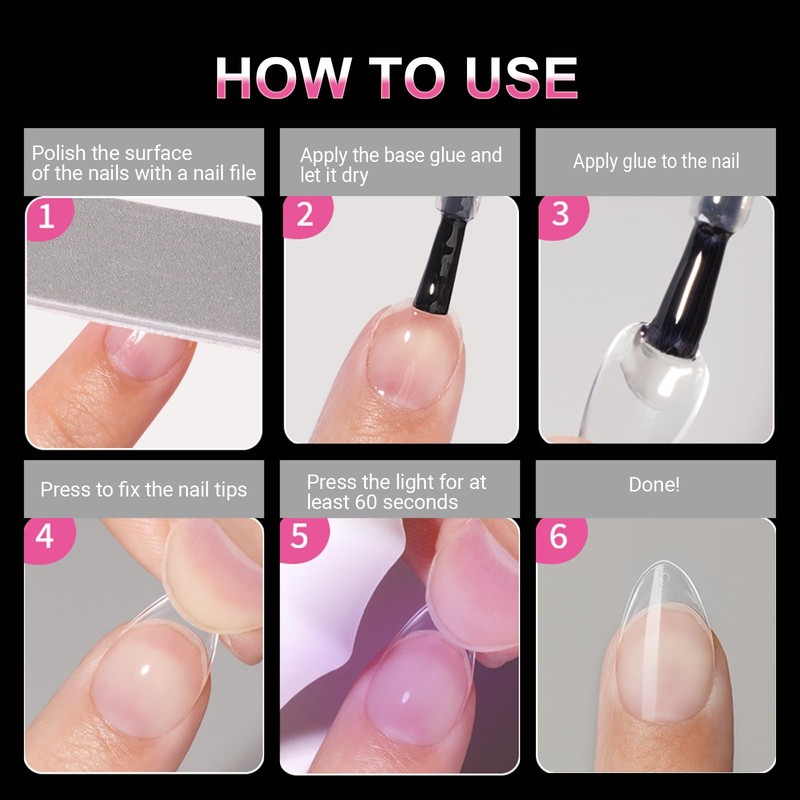 HOW TO USE

Polish the surface of the nails with a nail file

1

Apply the base glue and let it dry

2

Apply glue to the nail

3

Press to fix the nail tips

4

Press the light for at least 60 seconds

5

Done!

6