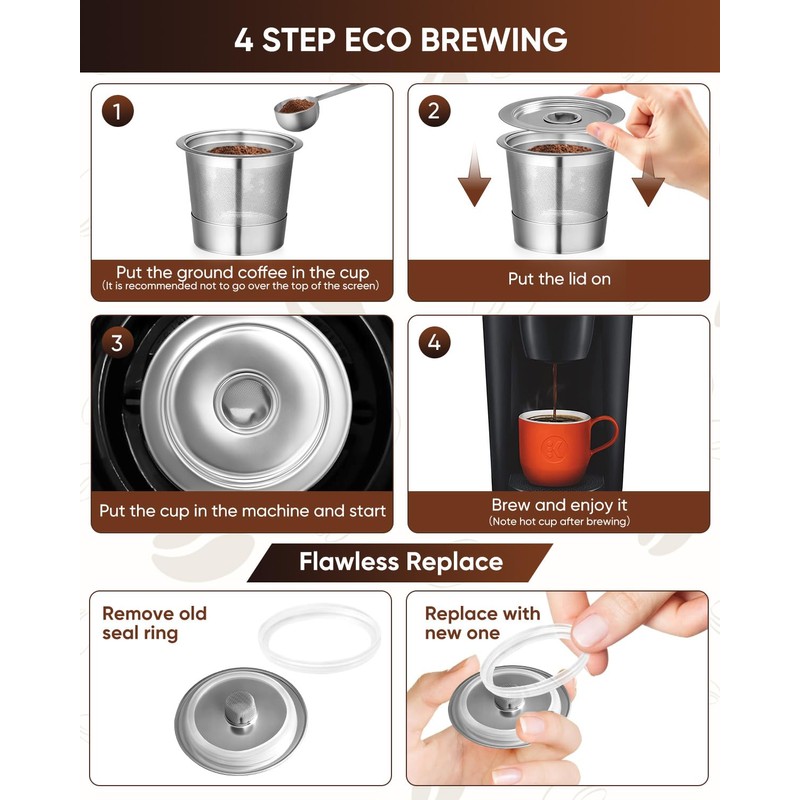 4 STEP ECO BREWING

1

Put the ground coffee in the cup
(It is recommended not to go over the top of the screen)

2

Put the lid on

3

Put the cup in the machine and start

4

Brew and enjoy it
(Note hot cup after brewing)

Flawless Replace

Remove old seal ring

Replace with new one