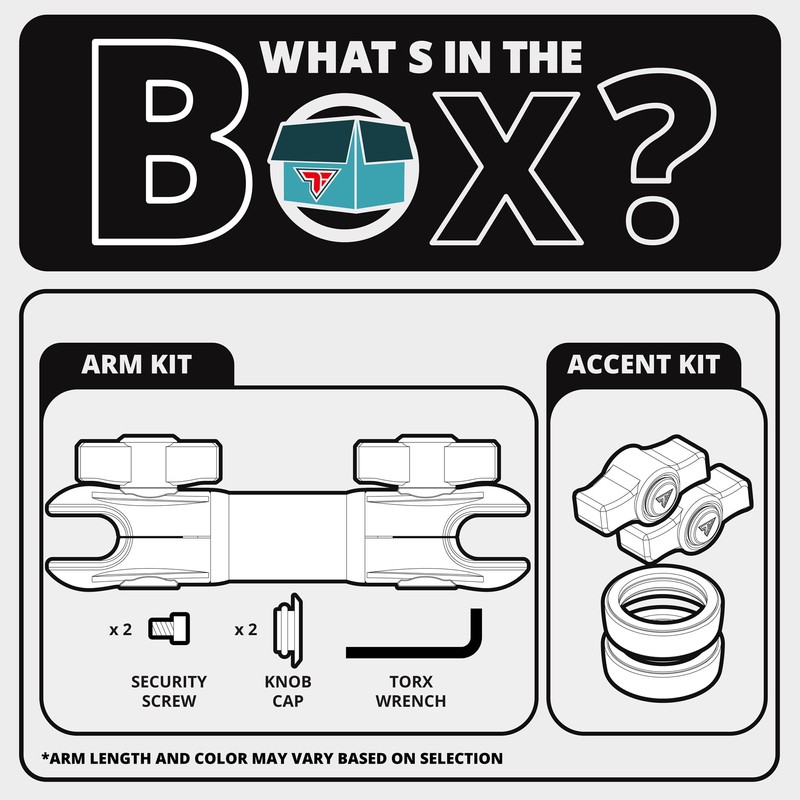 WHAT S IN THE

BOX?

ARM KIT

x 2

SECURITY SCREW

x 2

KNOB CAP

TORX WRENCH

ACCENT KIT

*ARM LENGTH AND COLOR MAY VARY BASED ON SELECTION