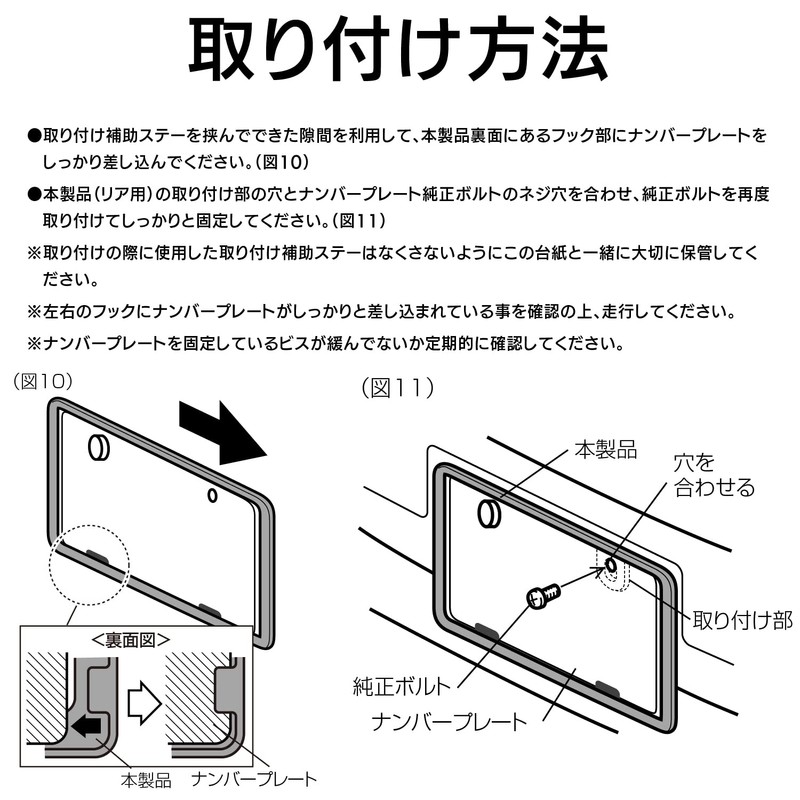 取り付け方法

●取り付け補助ステーを挟んでできた隙間を利用して、本製品裏面にあるフック部にナンバープレートをしっかり差し込んでください。(図10)

●本製品(リア用)の取り付け部の穴とナンバープレート純正ボルトのネジ穴を合わせ、純正ボルトを再度取り付けてしっかりと固定してください。(図11)

※取り付けの際に使用した取り付け補助ステーはなくさないようにこの台紙と一緒に大切に保管してください。

※左右のフックにナンバープレートがしっかりと差し込まれている事を確認の上、走行してください。

※ナンバープレートを固定しているビスが緩んでないか定期的に確認してください。

(図10)

<裏面図>

本製品

ナンバープレート

(図11)

本製品

穴を合わせる

取り付け部

純正ボルト

ナンバープレート