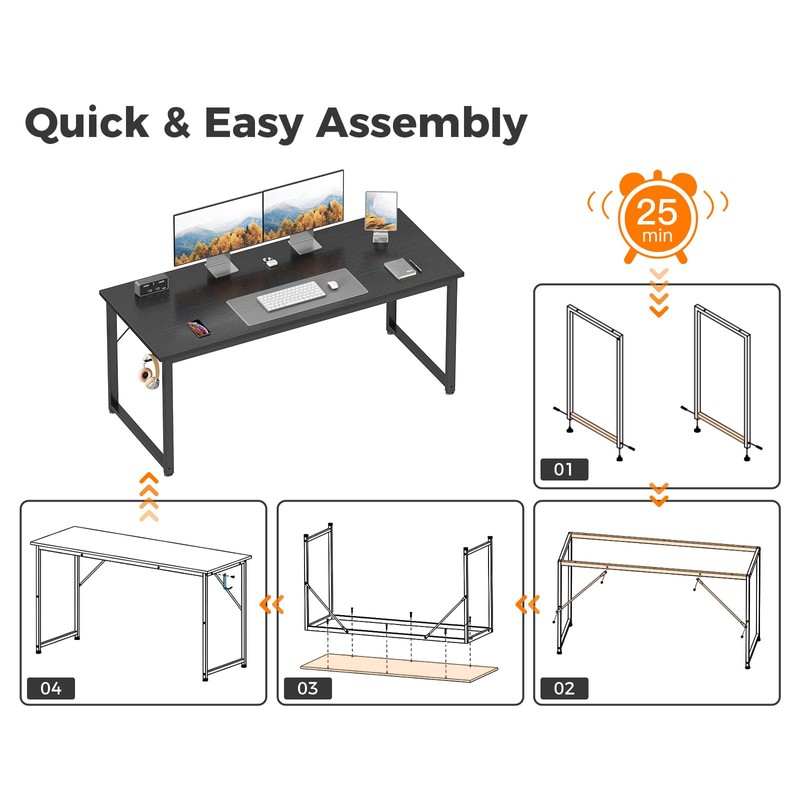 Quick & Easy Assembly

25
min

01

02

03

04