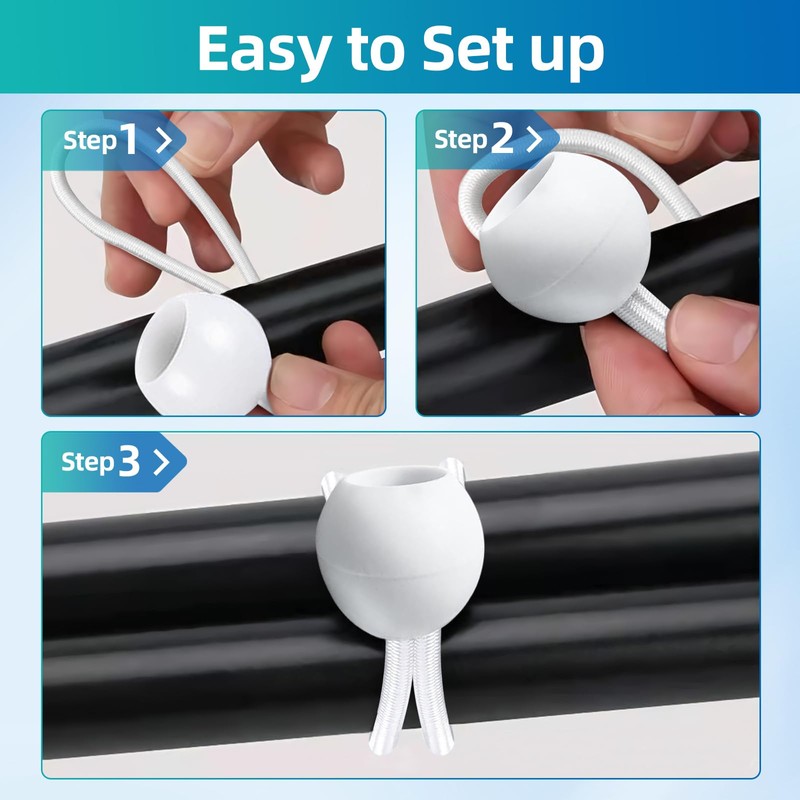 Easy to Set up

Step 1 >

Step 2 >

Step 3 >