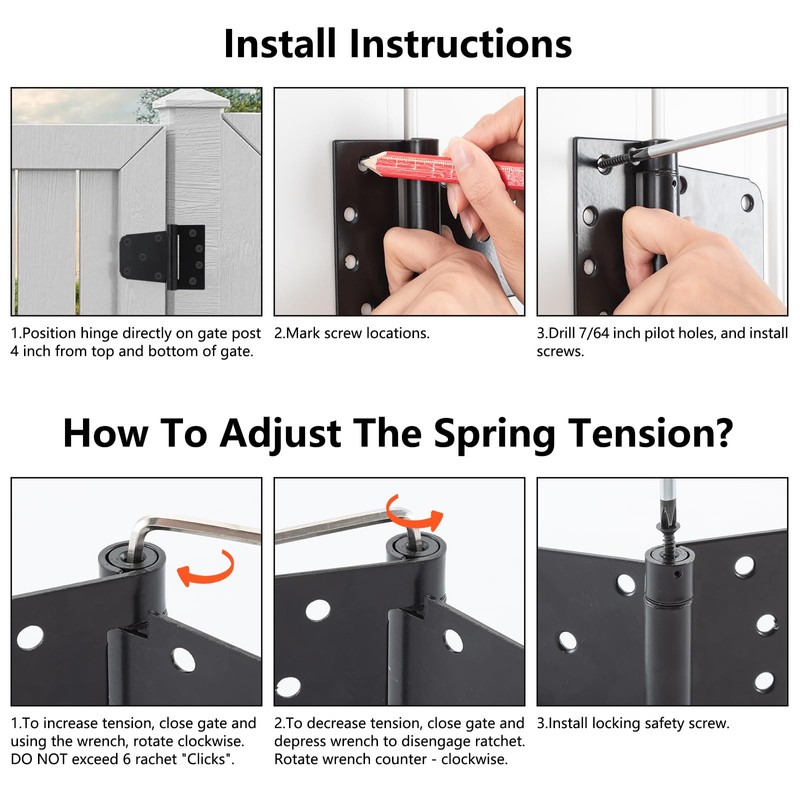 Install Instructions

1.Position hinge directly on gate post 4 inch from top and bottom of gate.

2.Mark screw locations.

3.Drill 7/64 inch pilot holes, and install screws.

How To Adjust The Spring Tension?

1.To increase tension, close gate and using the wrench, rotate clockwise. DO NOT exceed 6 rachet "Clicks".

2.To decrease tension, close gate and depress wrench to disengage ratchet. Rotate wrench counter - clockwise.

3.Install locking safety screw.