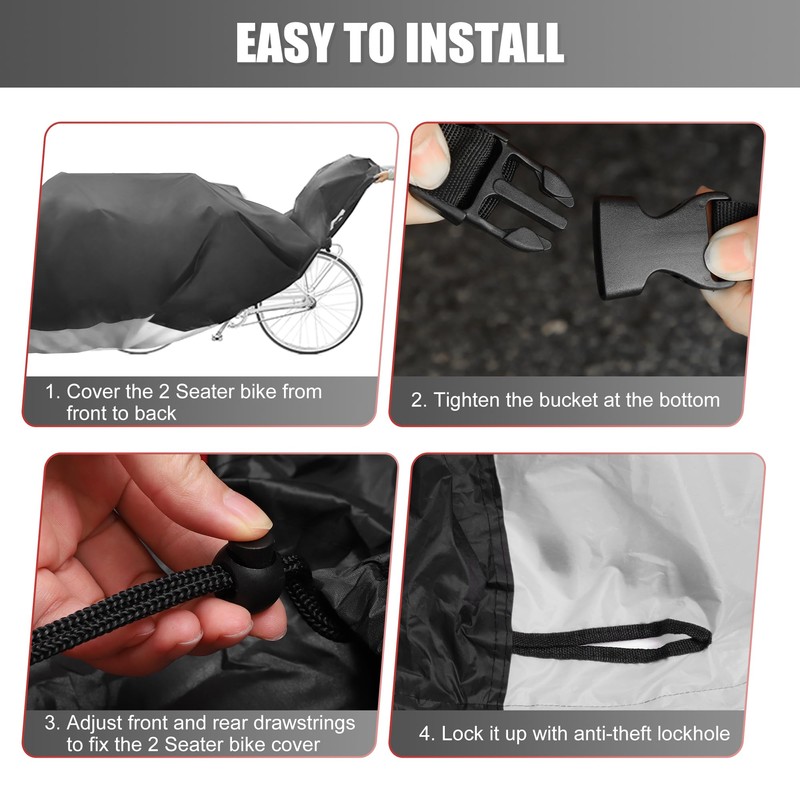 EASY TO INSTALL

1. Cover the 2 Seater bike from front to back

2. Tighten the bucket at the bottom

3. Adjust front and rear drawstrings to fix the 2 Seater bike cover

4. Lock it up with anti-theft lockhole