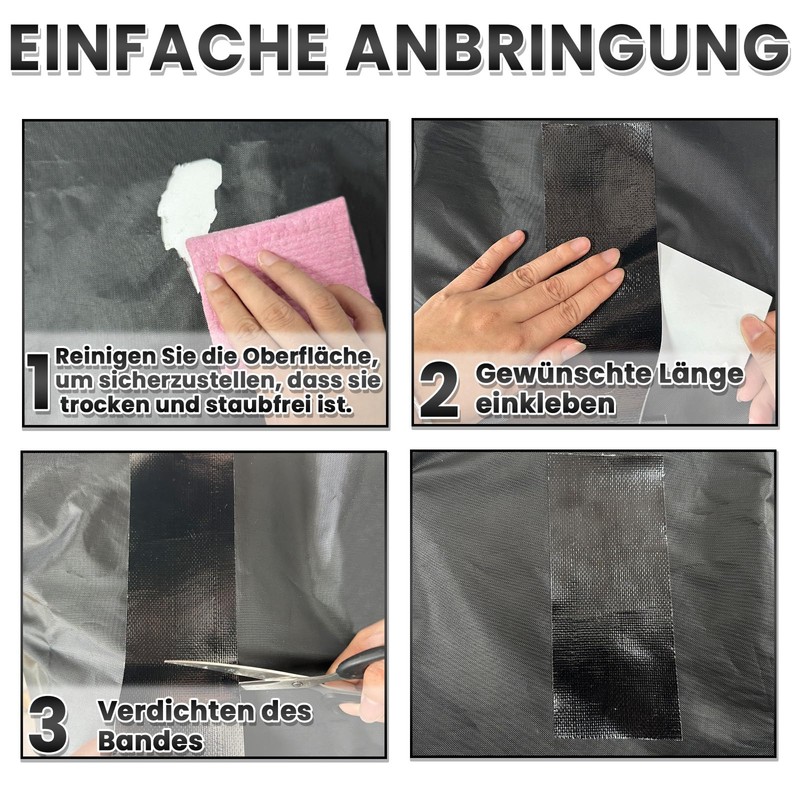 EINFACHE ANBRINGUNG

1 Reinigen Sie die Oberfläche, um sicherzustellen, dass sie trocken und staubfrei ist.

2 Gewünschte Länge einkleben

3 Verdichten des Bandes