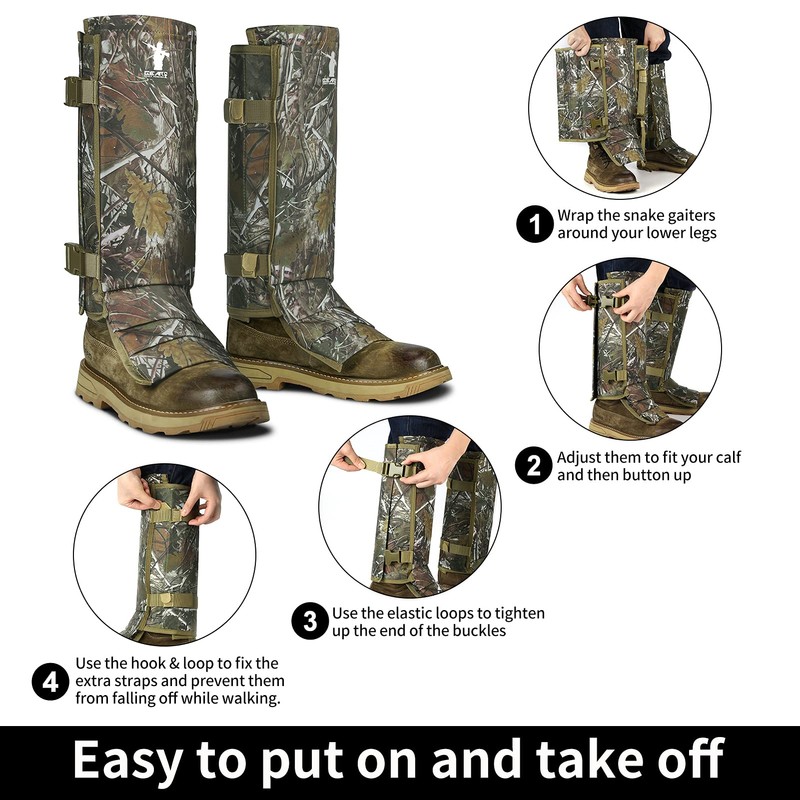 1 Wrap the snake gaiters around your lower legs

2 Adjust them to fit your calf and then button up

3 Use the elastic loops to tighten up the end of the buckles

4 Use the hook & loop to fix the extra straps and prevent them from falling off while walking.

Easy to put on and take off