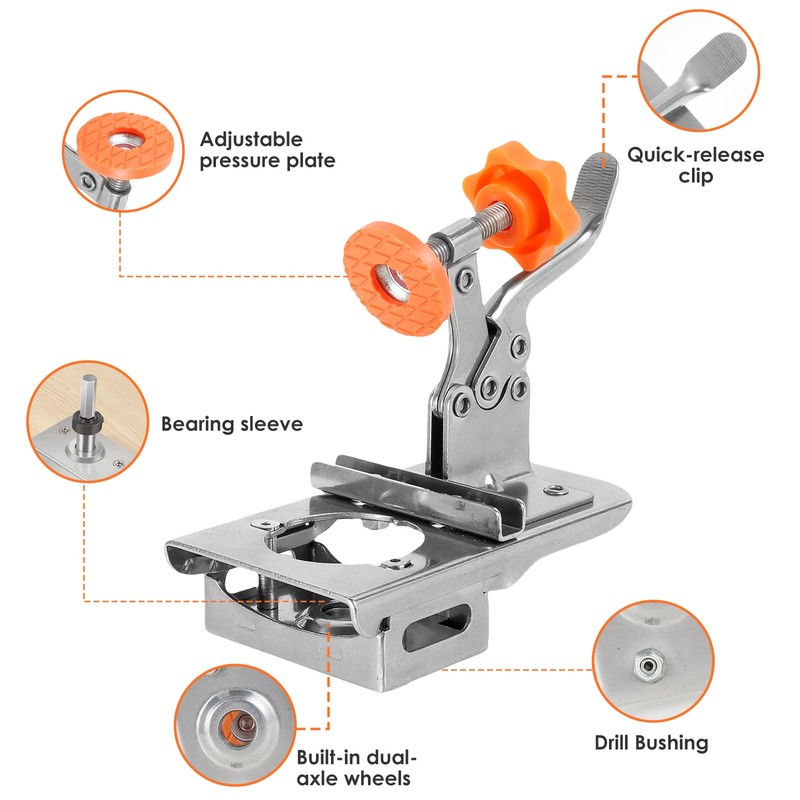 Adjustable pressure plate

Quick-release clip

Bearing sleeve

Drill Bushing

Built-in dual-axle wheels