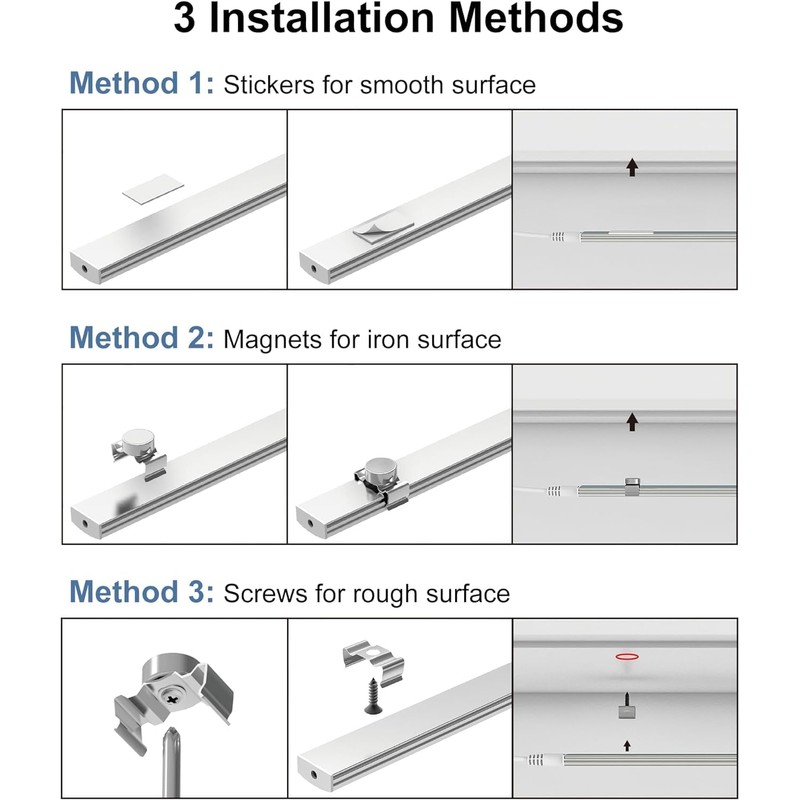 3 Installation Methods

Method 1: Stickers for smooth surface

Method 2: Magnets for iron surface

Method 3: Screws for rough surface