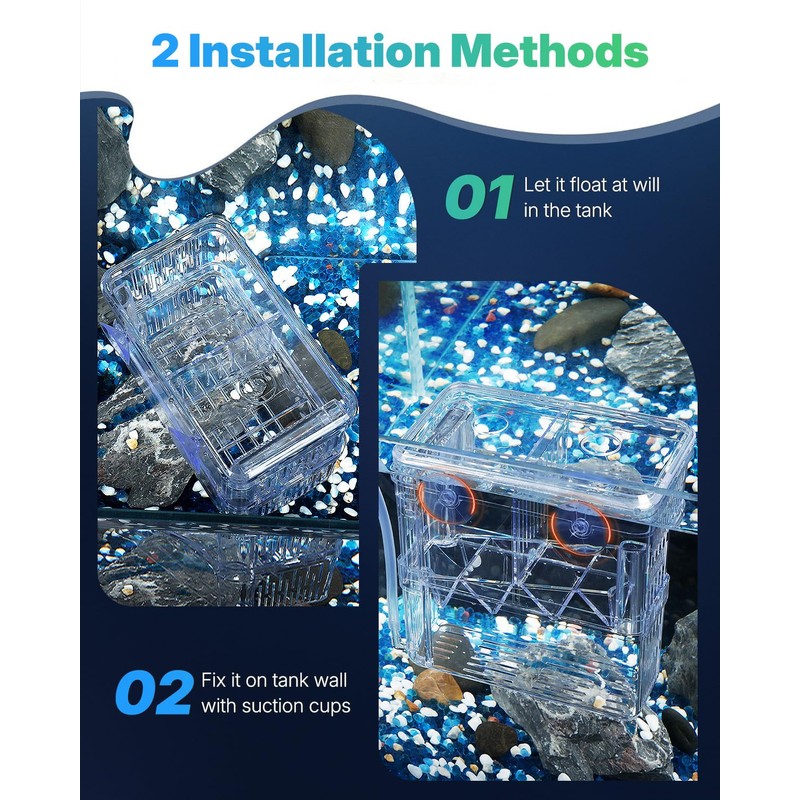 2 Installation Methods

01 Let it float at will in the tank

02 Fix it on tank wall with suction cups