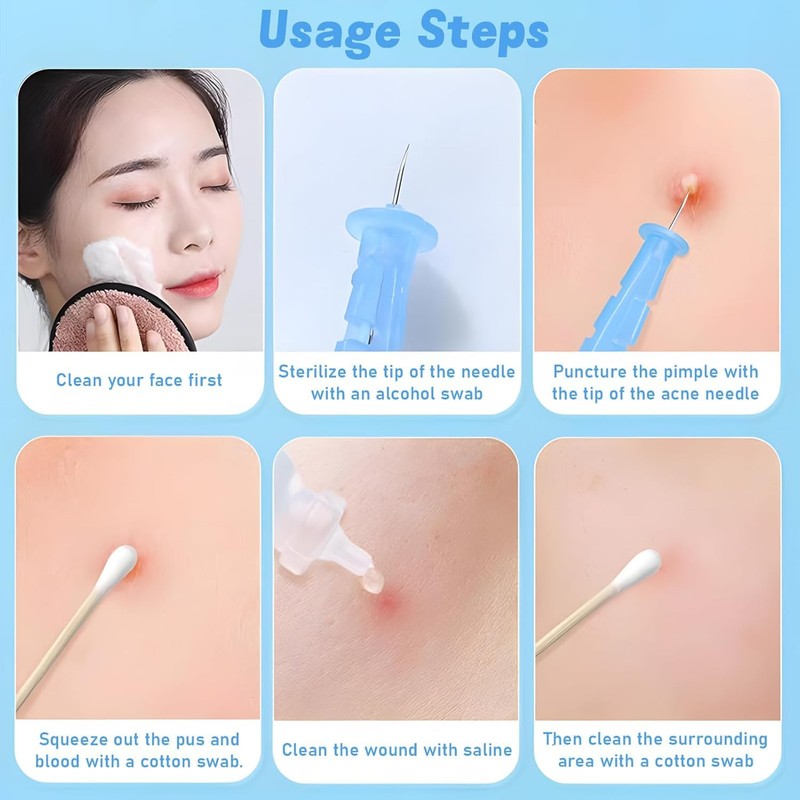 Usage Steps

Clean your face first

Sterilize the tip of the needle with an alcohol swab

Puncture the pimple with the tip of the acne needle

Squeeze out the pus and blood with a cotton swab.

Clean the wound with saline

Then clean the surrounding area with a cotton swab