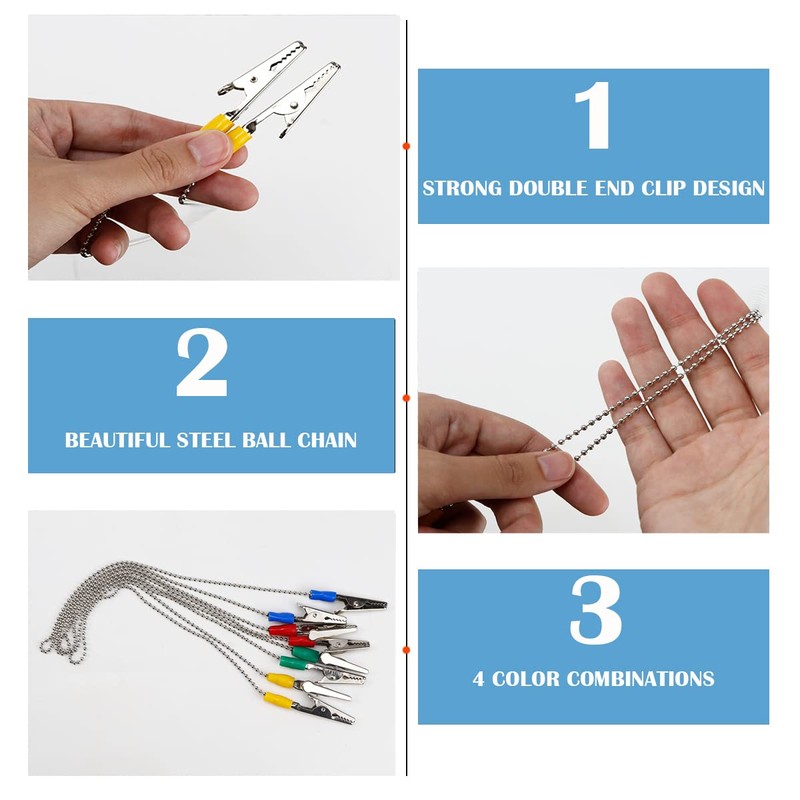 1

STRONG DOUBLE END CLIP DESIGN

2

BEAUTIFUL STEEL BALL CHAIN

3

4 COLOR COMBINATIONS