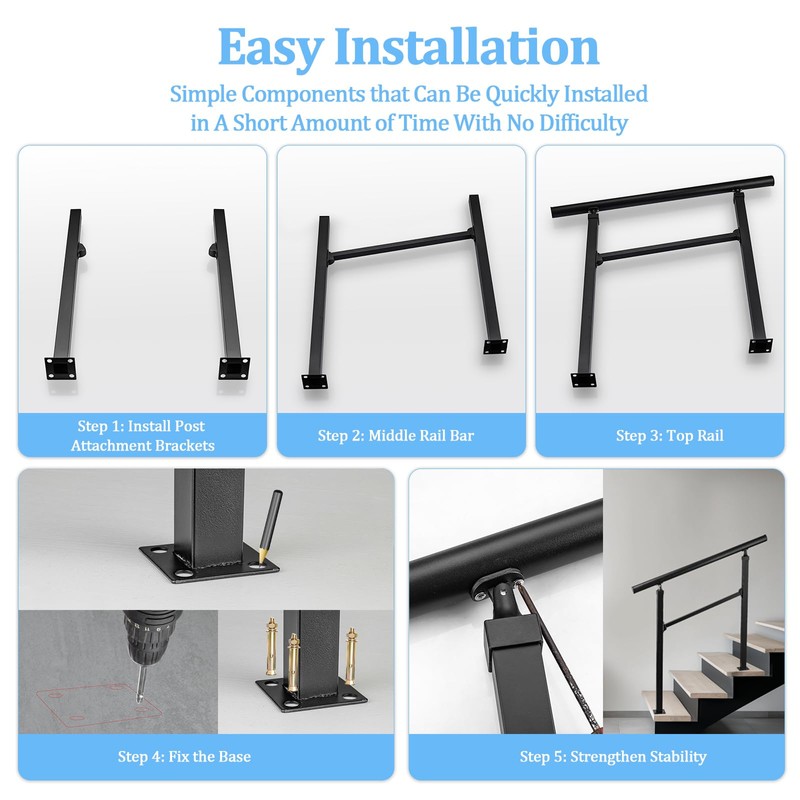 Easy Installation

Simple Components that Can Be Quickly Installed in A Short Amount of Time With No Difficulty

Step 1: Install Post Attachment Brackets

Step 2: Middle Rail Bar

Step 3: Top Rail

Step 4: Fix the Base

Step 5: Strengthen Stability