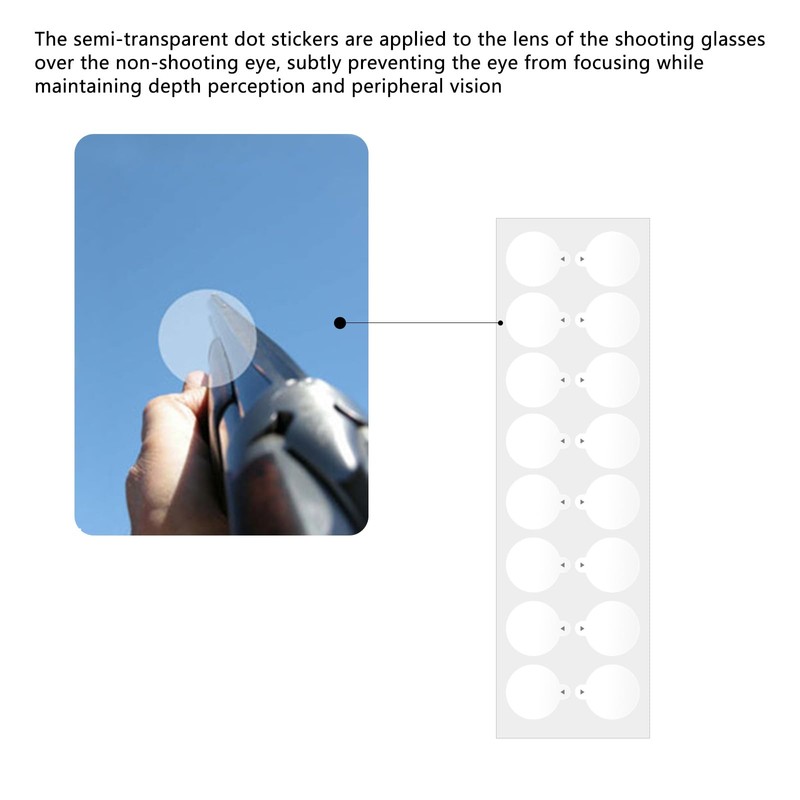 The semi-transparent dot stickers are applied to the lens of the shooting glasses over the non-shooting eye, subtly preventing the eye from focusing while maintaining depth perception and peripheral vision