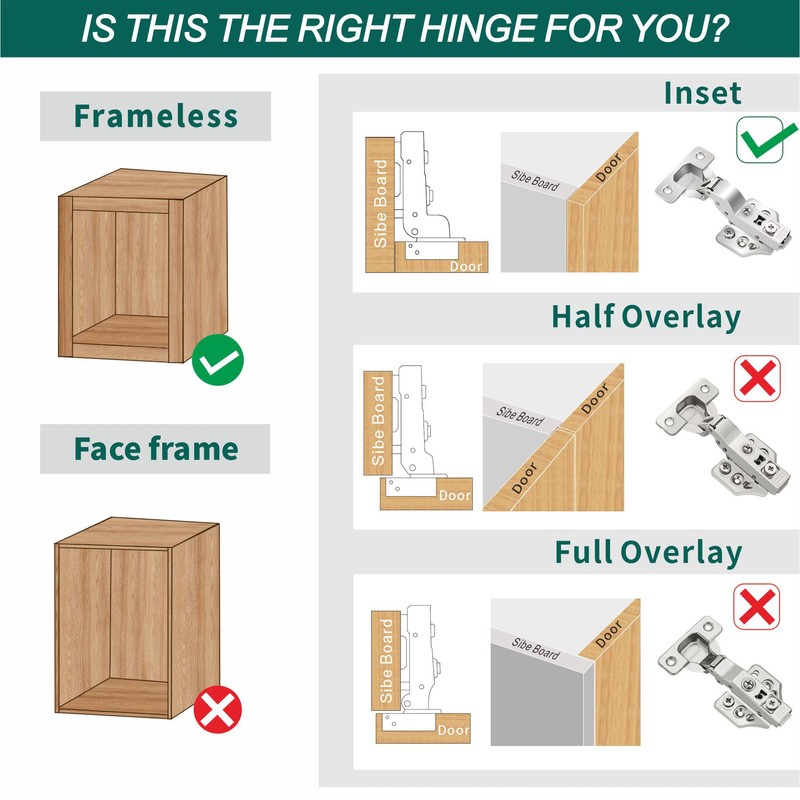 IS THIS THE RIGHT HINGE FOR YOU?

Frameless

Face frame

Inset

Sibe Board

Door

Sibe Board

Door

Half Overlay

Sibe Board

Door

Sibe Board

Door

Door

Full Overlay

Sibe Board

Door

Sibe Board

Door