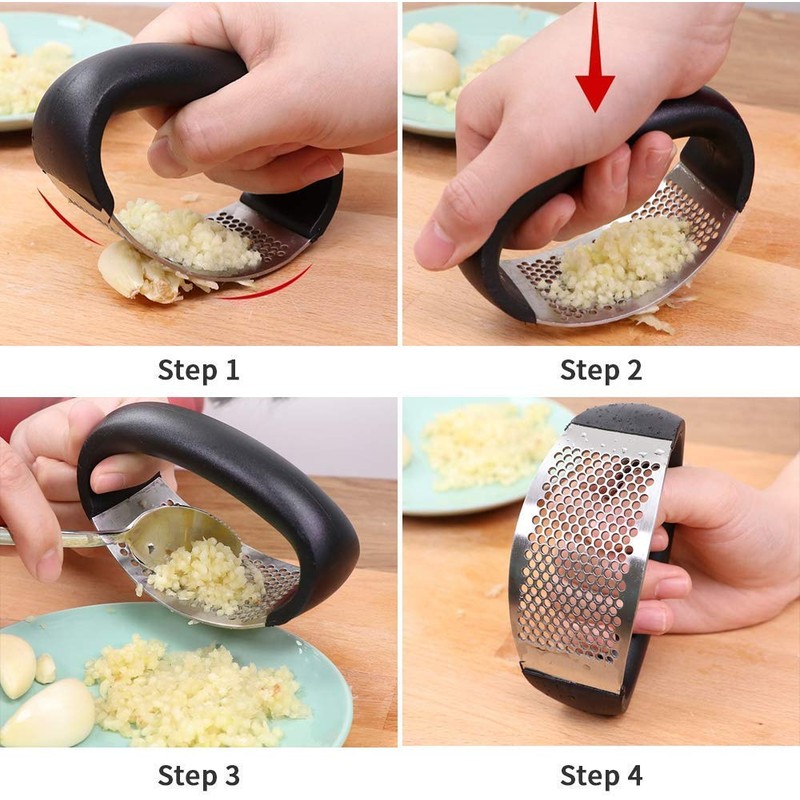 Step 1

Step 2

Step 3

Step 4