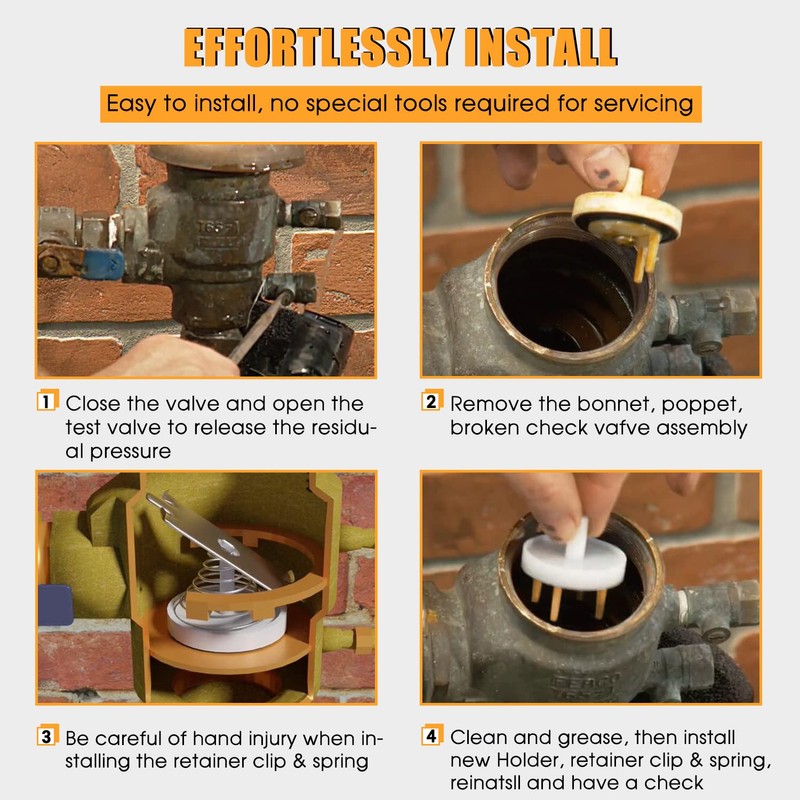 EFFORTLESSLY INSTALL

Easy to install, no special tools required for servicing

1 Close the valve and open the test valve to release the residual pressure

2 Remove the bonnet, poppet, broken check vafve assembly

3 Be careful of hand injury when installing the retainer clip & spring

4 Clean and grease, then install new Holder, retainer clip & spring, reinatsll and have a check