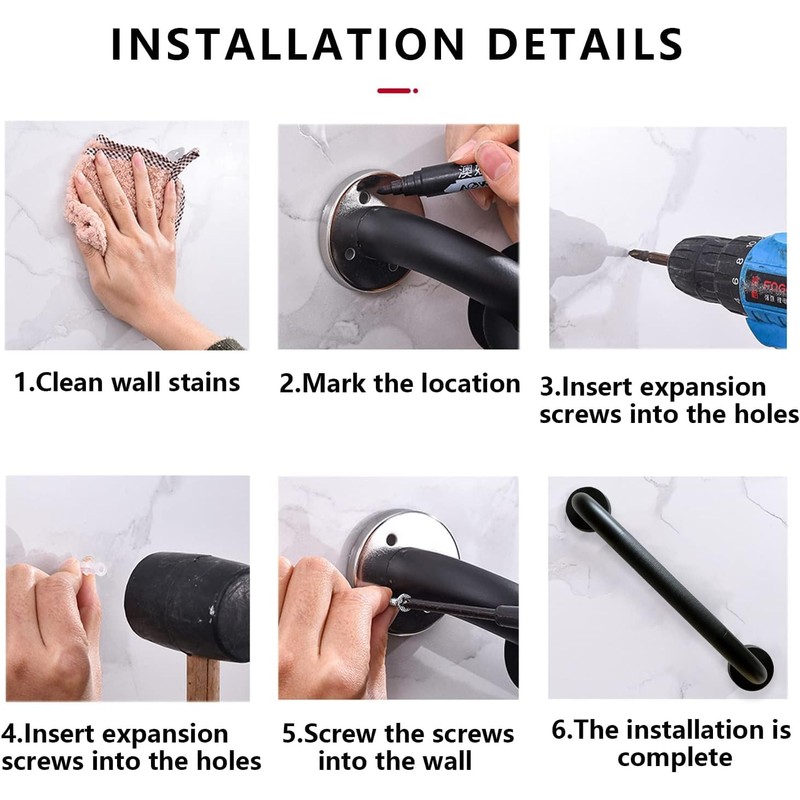 INSTALLATION DETAILS

1.Clean wall stains

2.Mark the location

3.Insert expansion screws into the holes

4.Insert expansion screws into the holes

5.Screw the screws into the wall

6.The installation is complete