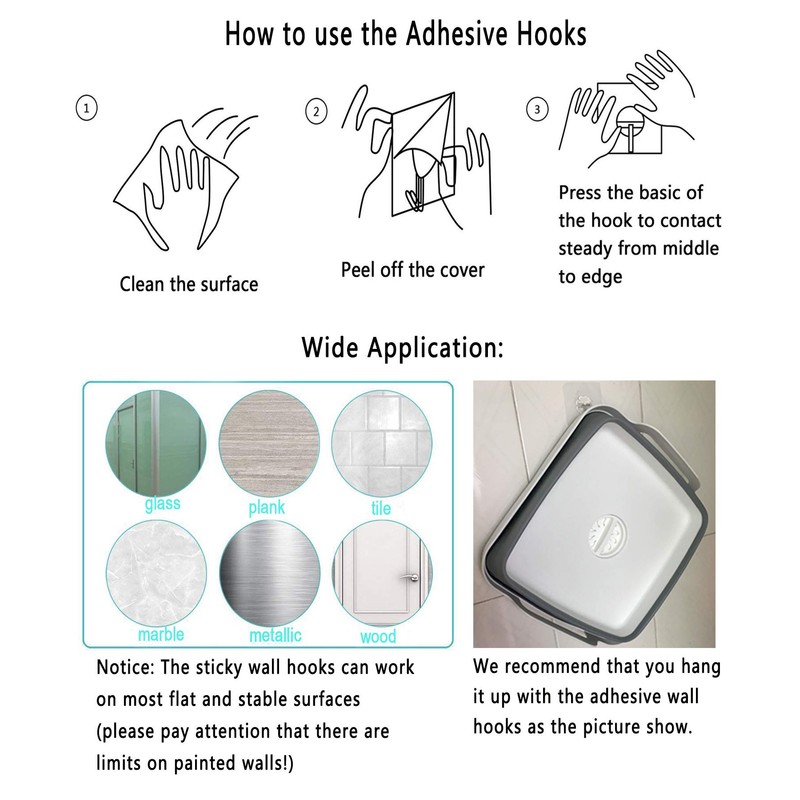 How to use the Adhesive Hooks

1

Clean the surface

2

Peel off the cover

3

Press the basic of the hook to contact steady from middle to edge

Wide Application:

glass

plank

tile

marble

metallic

wood

Notice: The sticky wall hooks can work on most flat and stable surfaces (please pay attention that there are limits on painted walls!)

We recommend that you hang it up with the adhesive wall hooks as the picture show.