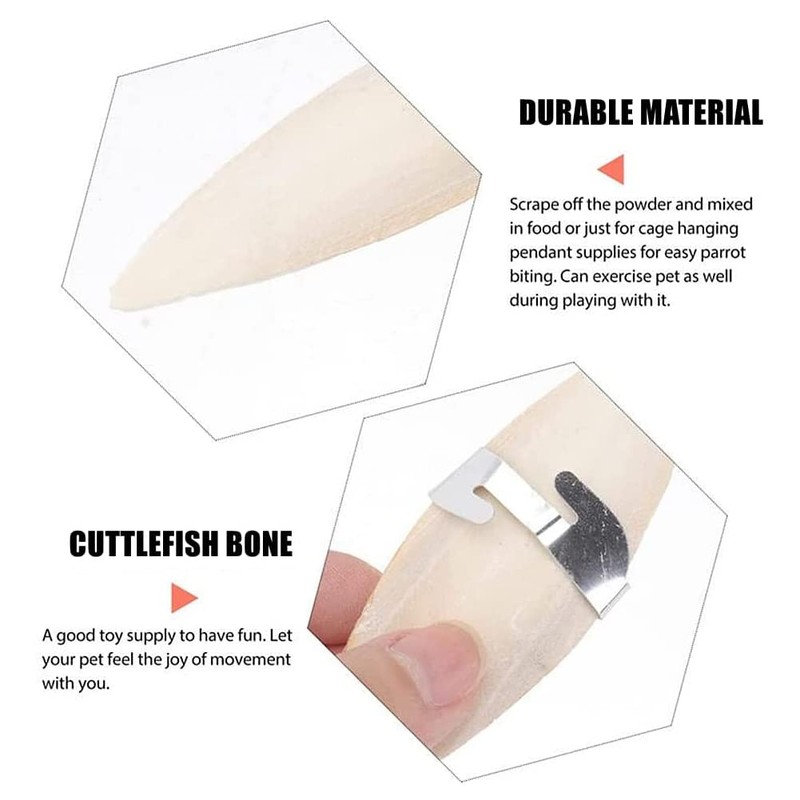 DURABLE MATERIAL

Scrape off the powder and mixed in food or just for cage hanging pendant supplies for easy parrot biting. Can exercise pet as well during playing with it.

CUTTLEFISH BONE

A good toy supply to have fun. Let your pet feel the joy of movement with you.