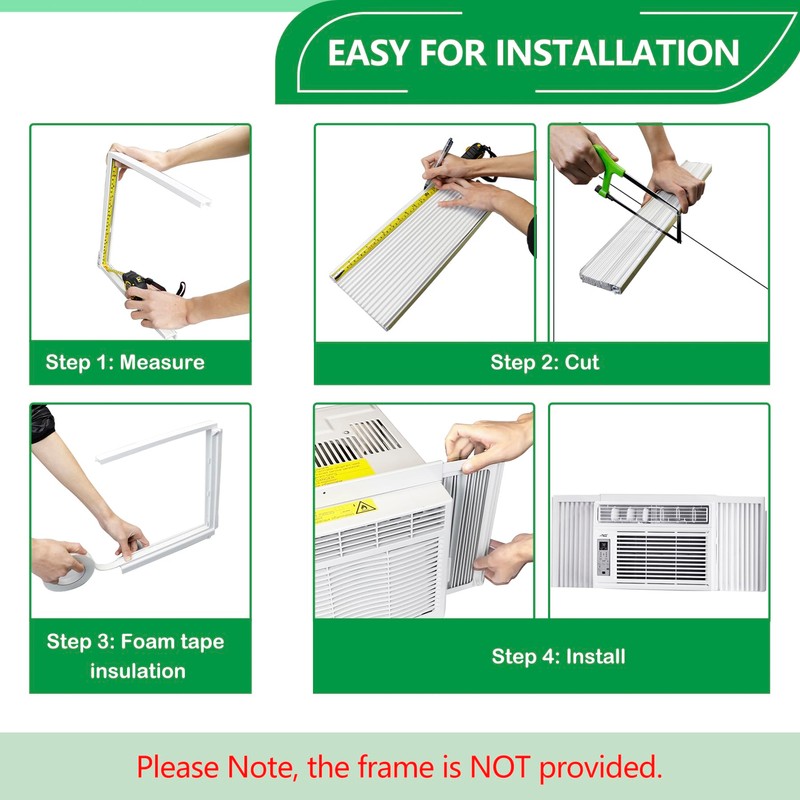 EASY FOR INSTALLATION

Step 1: Measure

Step 2: Cut

Step 3: Foam tape insulation

Step 4: Install

Please Note, the frame is NOT provided.