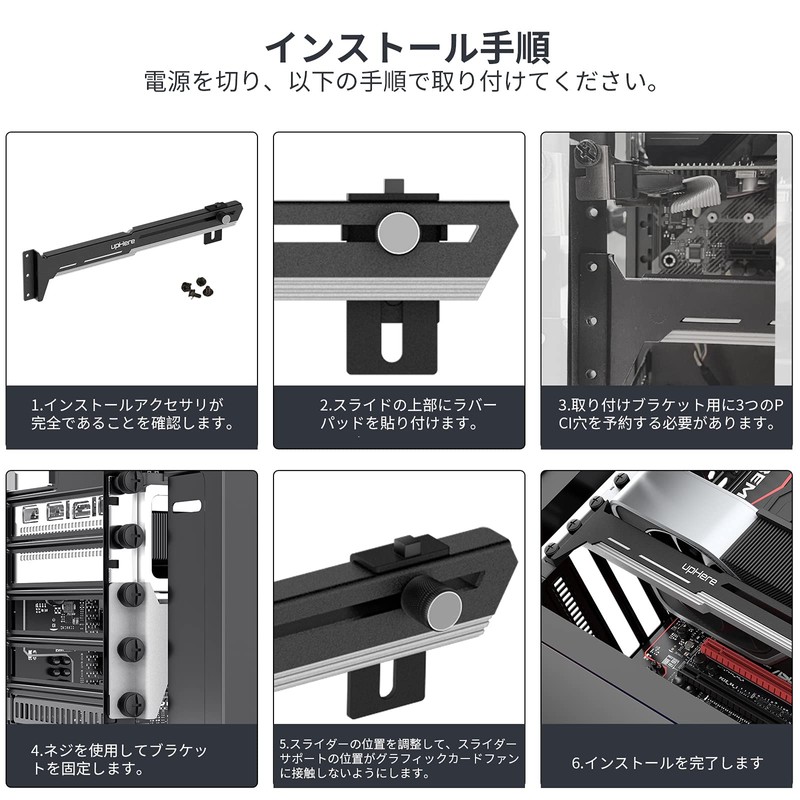 インストール手順
電源を切り、以下の手順で取り付けてください。

upHere

1.インストールアクセサリが完全であることを確認します。

2.スライドの上部にラバーパッドを貼り付けます。

3.取り付けブラケット用に3つのPCI穴を予約する必要があります。

4.ネジを使用してブラケットを固定します。

5.スライダーの位置を調整して、スライダーサポートの位置がグラフィックカードファンに接触しないようにします。

upHere

6.インストールを完了します