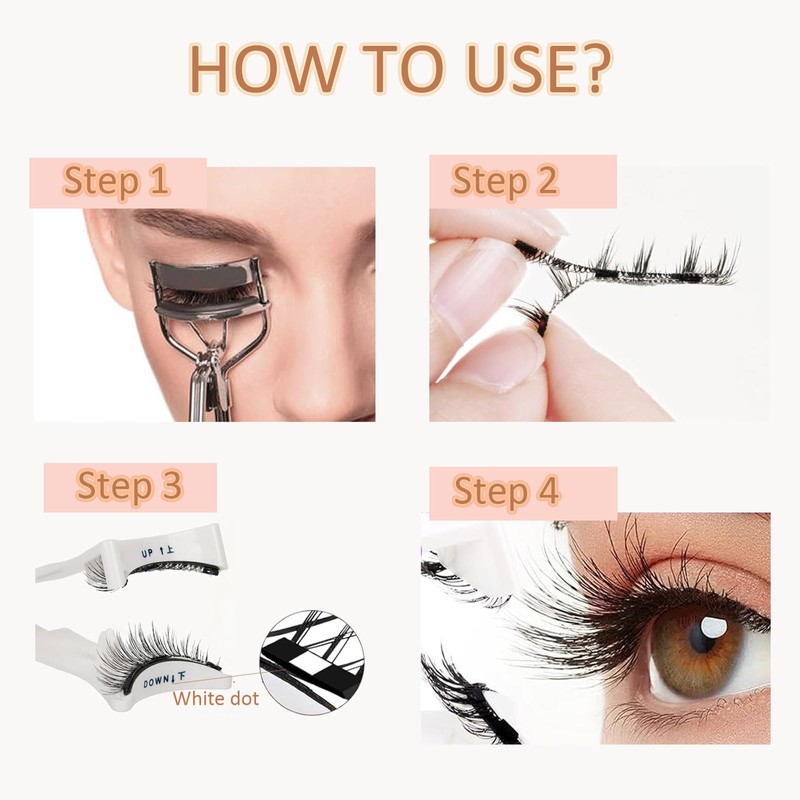 HOW TO USE?

Step 1

Step 2

Step 3

UP ↑上

DOWN↓下

White dot

Step 4