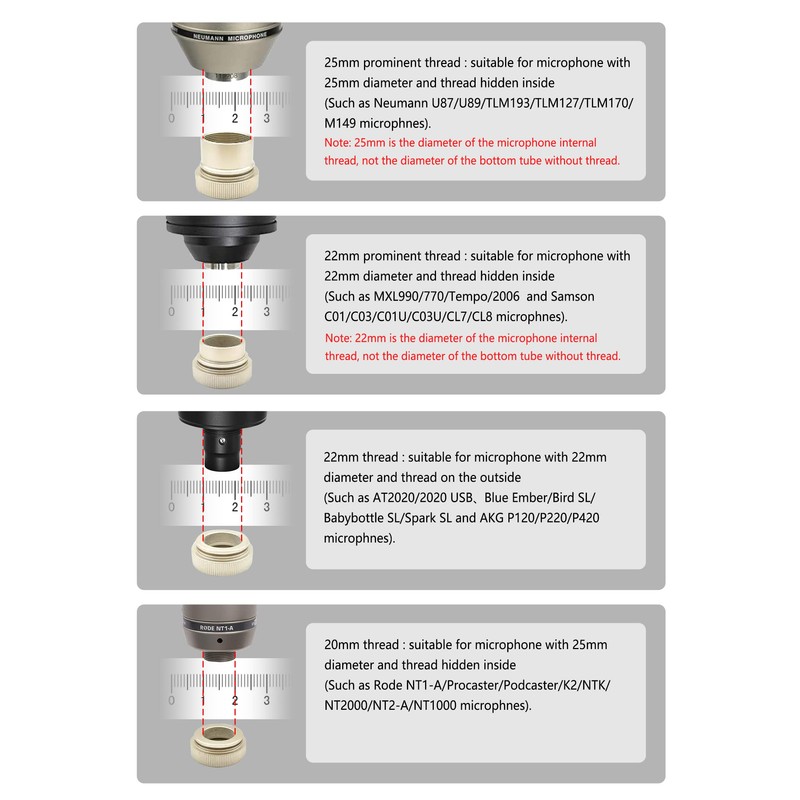 NEUMANN MICROPHONE

0 1 2 3

25mm prominent thread : suitable for microphone with 25mm diameter and thread hidden inside
(Such as Neumann U87/U89/TLM193/TLM127/TLM170/M149 microphnes).
Note: 25mm is the diameter of the microphone internal thread, not the diameter of the bottom tube without thread.

0 1 2 3

22mm prominent thread : suitable for microphone with 22mm diameter and thread hidden inside
(Such as MXL990/770/Tempo/2006 and Samson C01/C03/C01U/C03U/CL7/CL8 microphnes).
Note: 22mm is the diameter of the microphone internal thread, not the diameter of the bottom tube without thread.

0 1 2 3

22mm thread : suitable for microphone with 22mm diameter and thread on the outside
(Such as AT2020/2020 USB、Blue Ember/Bird SL/Babybottle SL/Spark SL and AKG P120/P220/P420 microphnes).

RODE NT1-A

0 1 2 3

20mm thread : suitable for microphone with 25mm diameter and thread hidden inside
(Such as Rode NT1-A/Procaster/Podcaster/K2/NTK/NT2000/NT2-A/NT1000 microphnes).