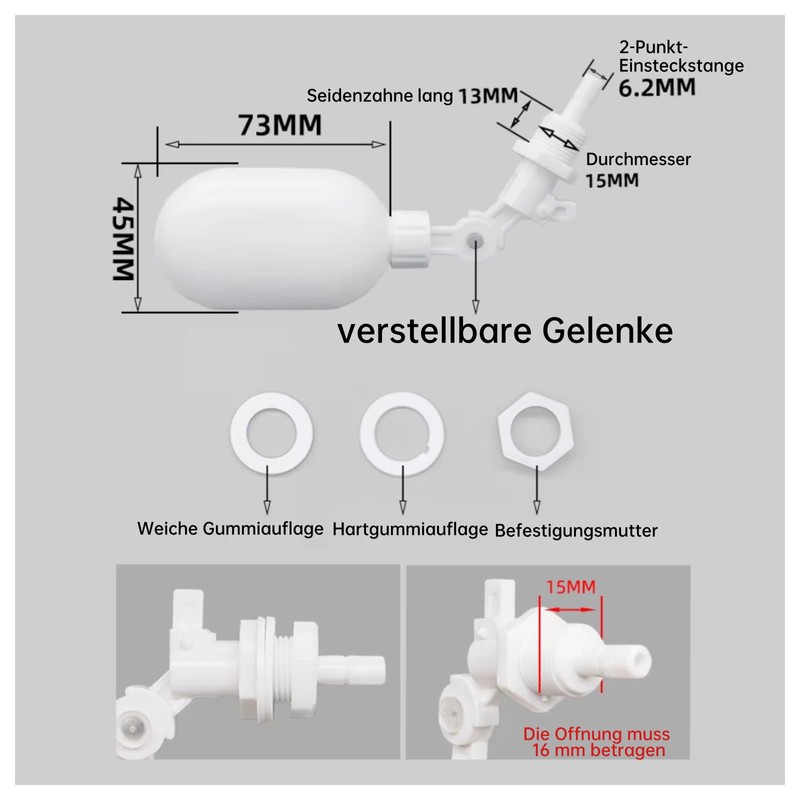 2-Punkt-Einsteckstange
6.2MM

Seidenzahne lang 13MM

73MM

Durchmesser
15MM

45MM

verstellbare Gelenke

Weiche Gummiauflage

Hartgummiauflage

Befestigungsmutter

15MM

Die Offnung muss 16 mm betragen