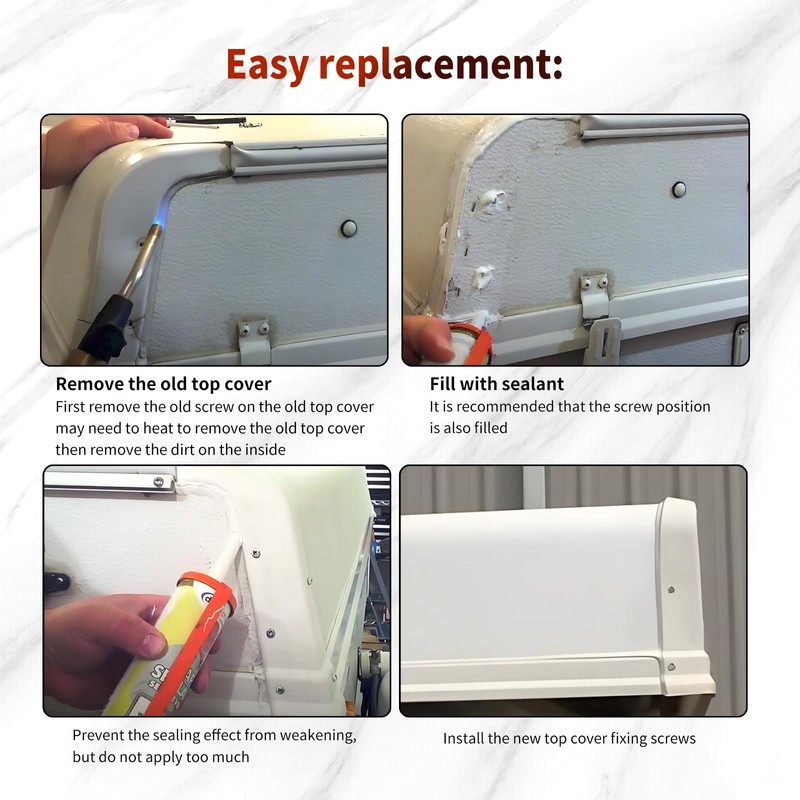 Easy replacement:

Remove the old top cover
First remove the old screw on the old top cover may need to heat to remove the old top cover then remove the dirt on the inside

Fill with sealant
It is recommended that the screw position is also filled

Prevent the sealing effect from weakening, but do not apply too much

Install the new top cover fixing screws