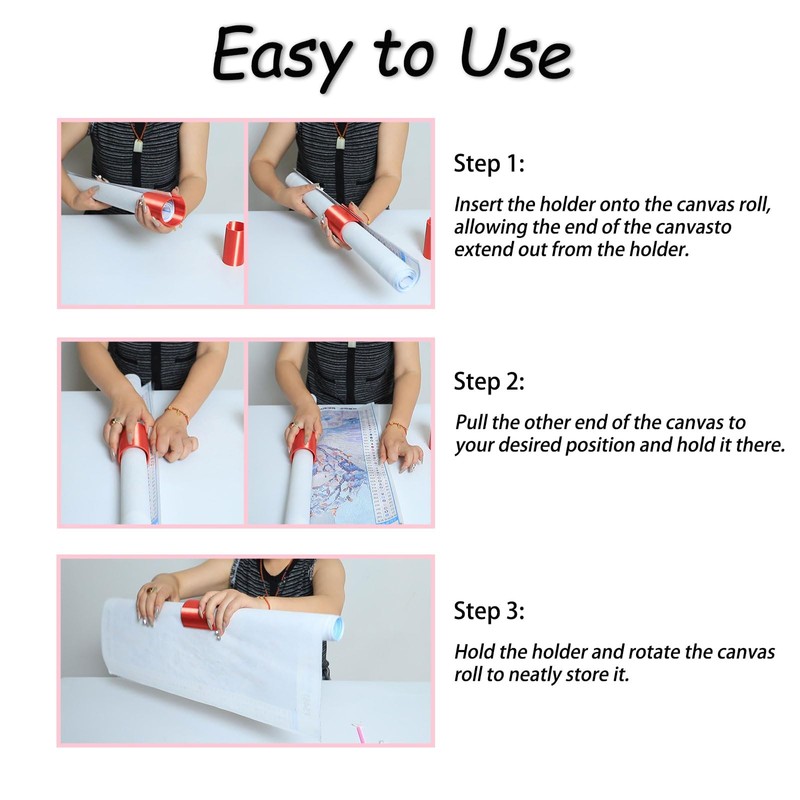 Easy to Use

Step 1:

Insert the holder onto the canvas roll, allowing the end of the canvasto extend out from the holder.

Step 2:

Pull the other end of the canvas to your desired position and hold it there.

Step 3:

Hold the holder and rotate the canvas roll to neatly store it.