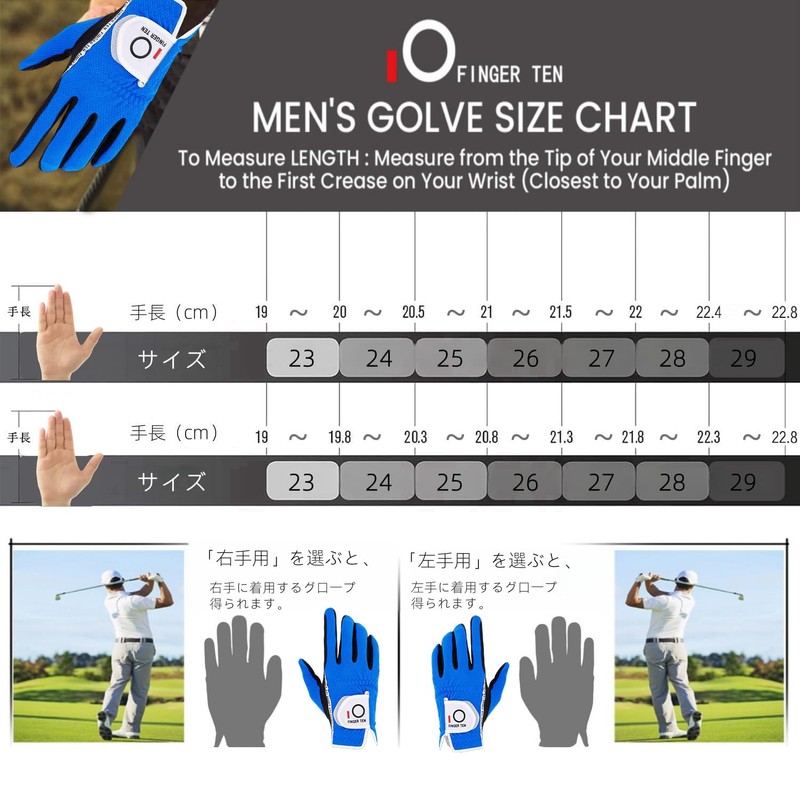 FINGER TEN

FINGER TEN

MEN'S GOLVE SIZE CHART

To Measure LENGTH : Measure from the Tip of Your Middle Finger to the First Crease on Your Wrist (Closest to Your Palm)

手長

手長（cm） 19 ～ 20 ～ 20.5 ～ 21 ～ 21.5 ～ 22 ～ 22.4 ～ 22.8

サイズ 23 24 25 26 27 28 29

手長

手長（cm） 19 ～ 19.8 ～ 20.3 ～ 20.8 ～ 21.3 ～ 21.8 ～ 22.3 ～ 22.8

サイズ 23 24 25 26 27 28 29

「右手用」を選ぶと、

右手に着用するグローブ得られます。

FINGER TEN

「左手用」を選ぶと、

左手に着用するグローブ得られます。

FINGER TEN