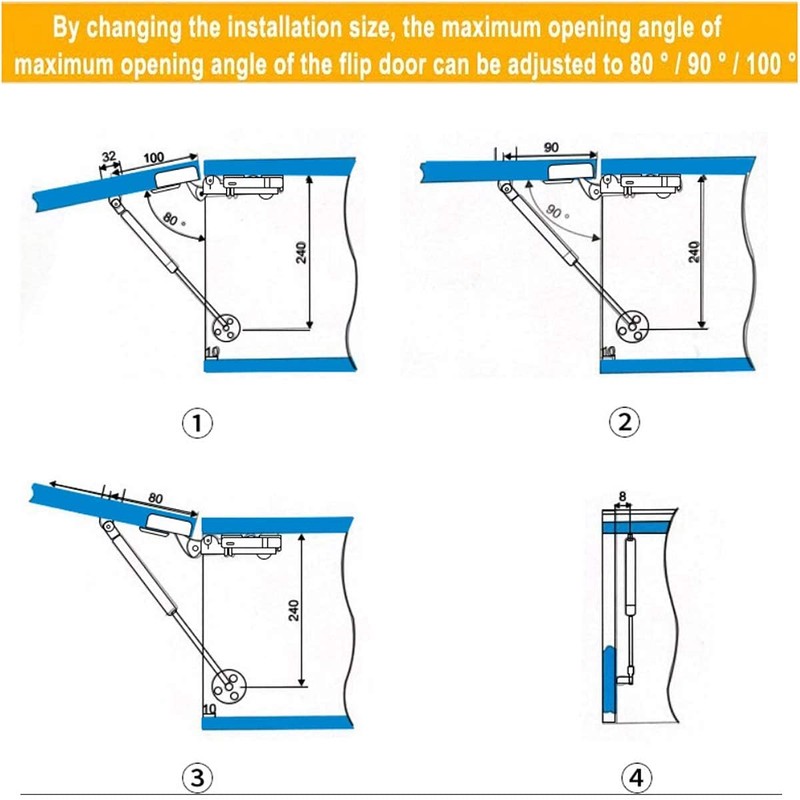 By changing the installation size, the maximum opening angle of maximum opening angle of the flip door can be adjusted to 80 ° / 90 ° / 100 °

32
100
80 °
240
10

①

90
90 °
240
10

②

80
240
10

③

8

④