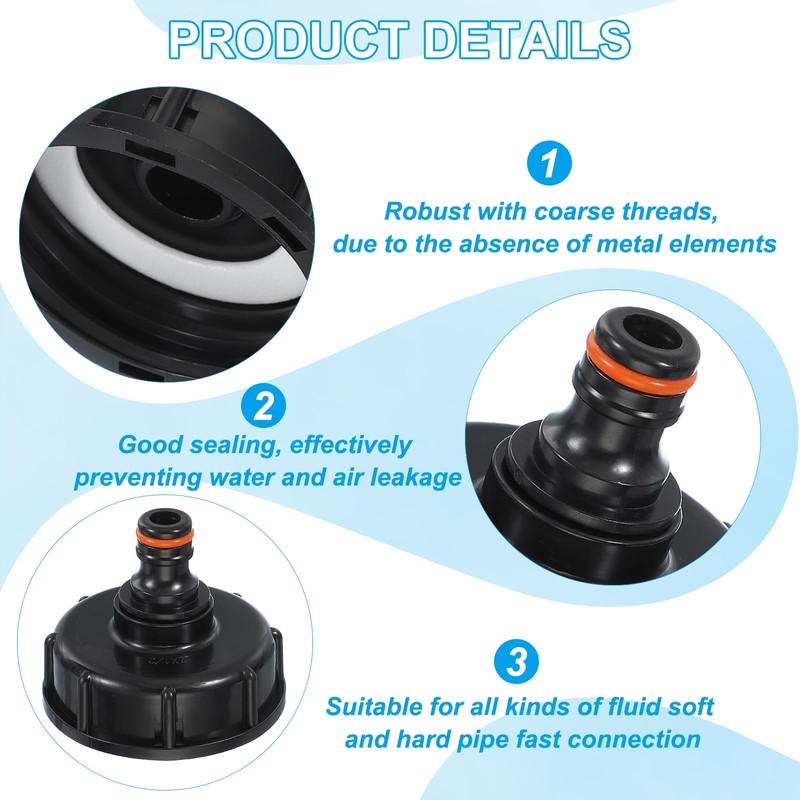 PRODUCT DETAILS

1

Robust with coarse threads, due to the absence of metal elements

2

Good sealing, effectively preventing water and air leakage

3

Suitable for all kinds of fluid soft and hard pipe fast connection