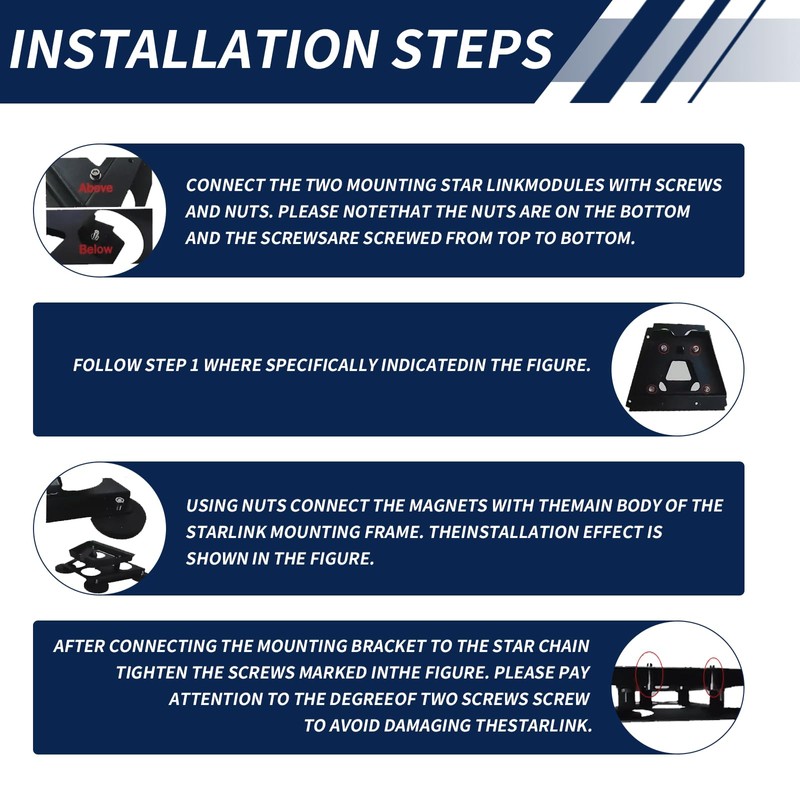 INSTALLATION STEPS

Above

Below

CONNECT THE TWO MOUNTING STAR LINKMODULES WITH SCREWS AND NUTS. PLEASE NOTETHAT THE NUTS ARE ON THE BOTTOM AND THE SCREWSARE SCREWED FROM TOP TO BOTTOM.

FOLLOW STEP 1 WHERE SPECIFICALLY INDICATEDIN THE FIGURE.

USING NUTS CONNECT THE MAGNETS WITH THEMAIN BODY OF THE STARLINK MOUNTING FRAME. THEINSTALLATION EFFECT IS SHOWN IN THE FIGURE.

AFTER CONNECTING THE MOUNTING BRACKET TO THE STAR CHAIN TIGHTEN THE SCREWS MARKED INTHE FIGURE. PLEASE PAY ATTENTION TO THE DEGREEOF TWO SCREWS SCREW TO AVOID DAMAGING THESTARLINK.