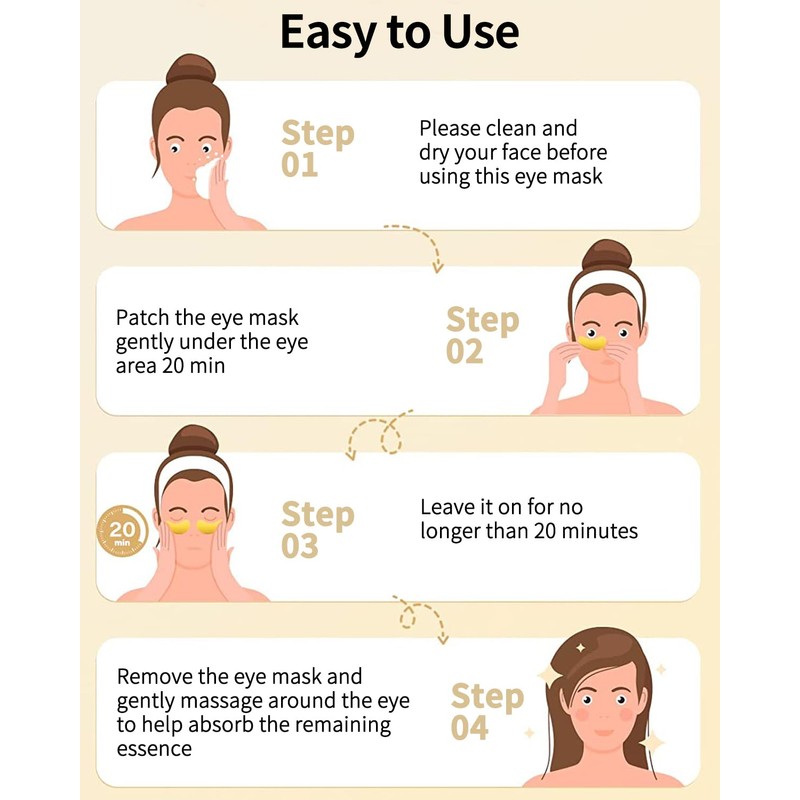 Easy to Use

Step 01

Please clean and dry your face before using this eye mask

Patch the eye mask gently under the eye area 20 min

Step 02

20 min

Step 03

Leave it on for no longer than 20 minutes

Remove the eye mask and gently massage around the eye to help absorb the remaining essence

Step 04