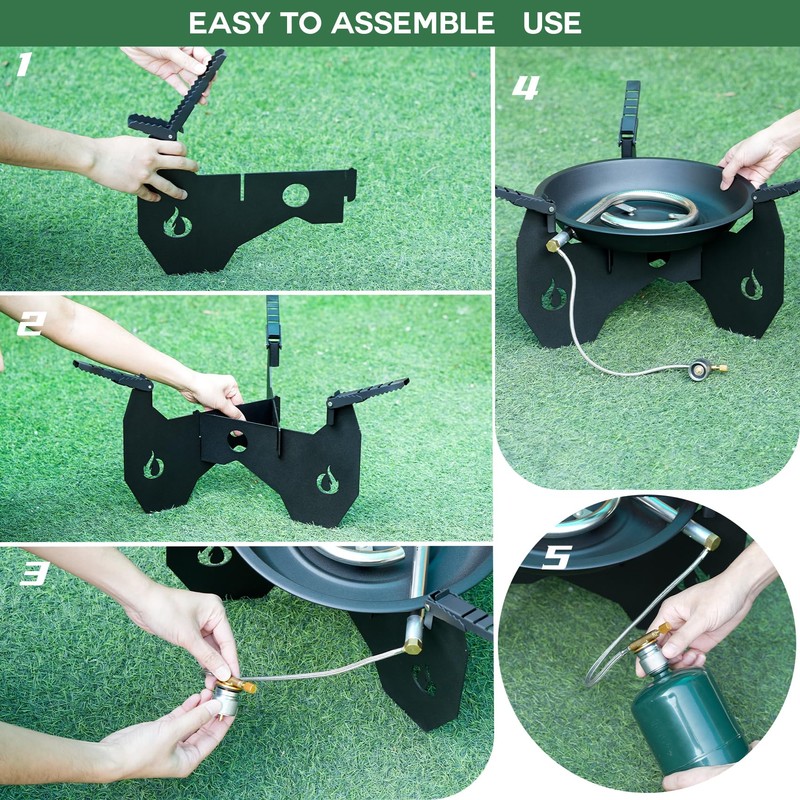 EASY TO ASSEMBLE USE

1

2

3

4

5