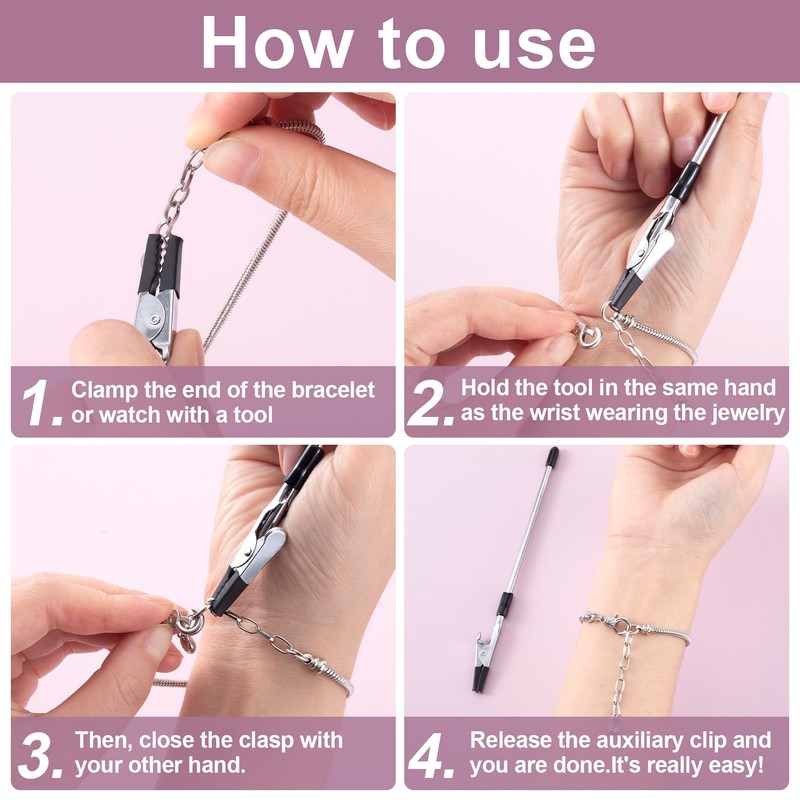 How to use

1. Clamp the end of the bracelet or watch with a tool

2. Hold the tool in the same hand as the wrist wearing the jewelry

3. Then, close the clasp with your other hand.

4. Release the auxiliary clip and you are done.It's really easy!