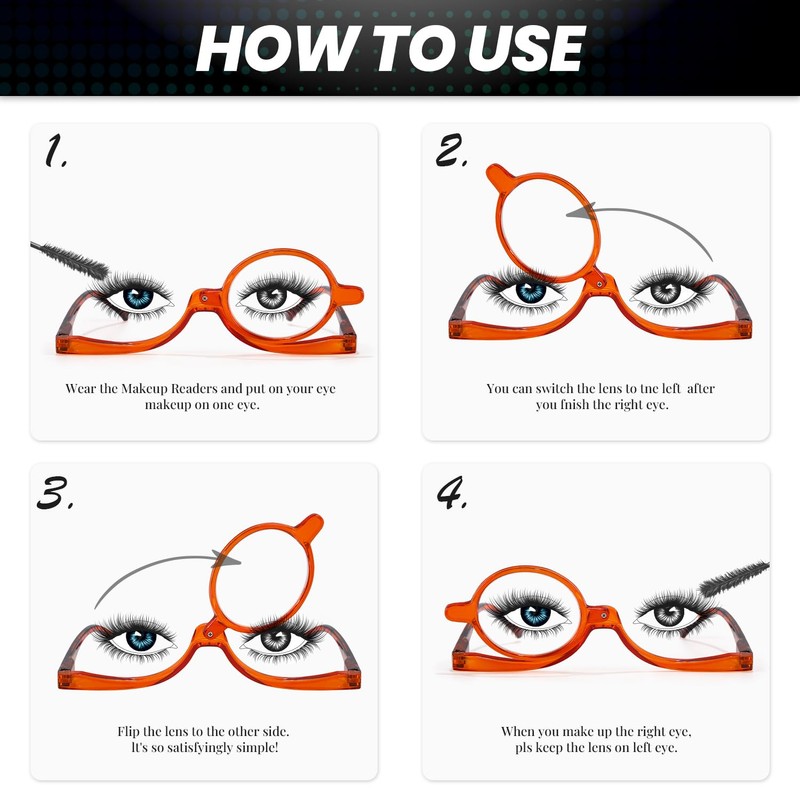 HOW TO USE

1.

Wear the Makeup Readers and put on your eye makeup on one eye.

2.

You can switch the lens to tne left after you fnish the right eye.

3.

Flip the lens to the other side. It's so satisfyingly simple!

4.

When you make up the right eye, pls keep the lens on left eye.