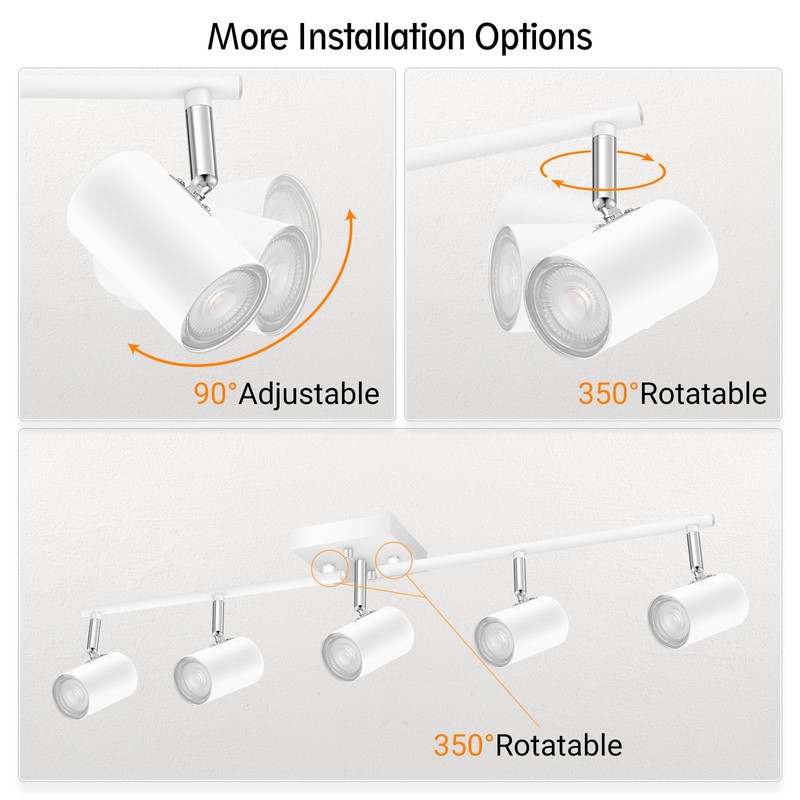 More Installation Options

90°Adjustable

350°Rotatable

350°Rotatable