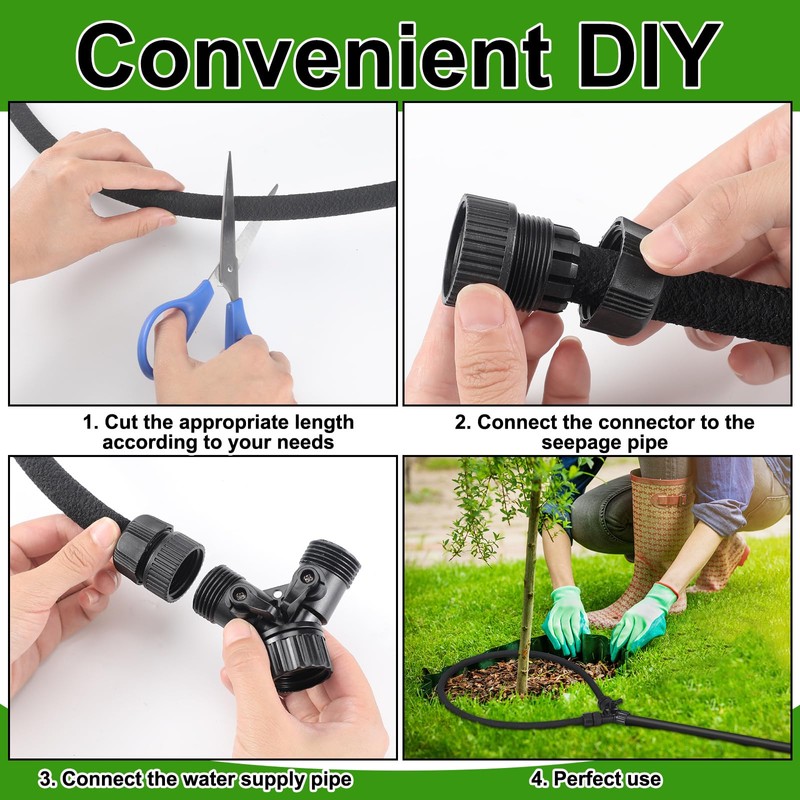 Convenient DIY

1. Cut the appropriate length according to your needs

2. Connect the connector to the seepage pipe

3. Connect the water supply pipe

4. Perfect use