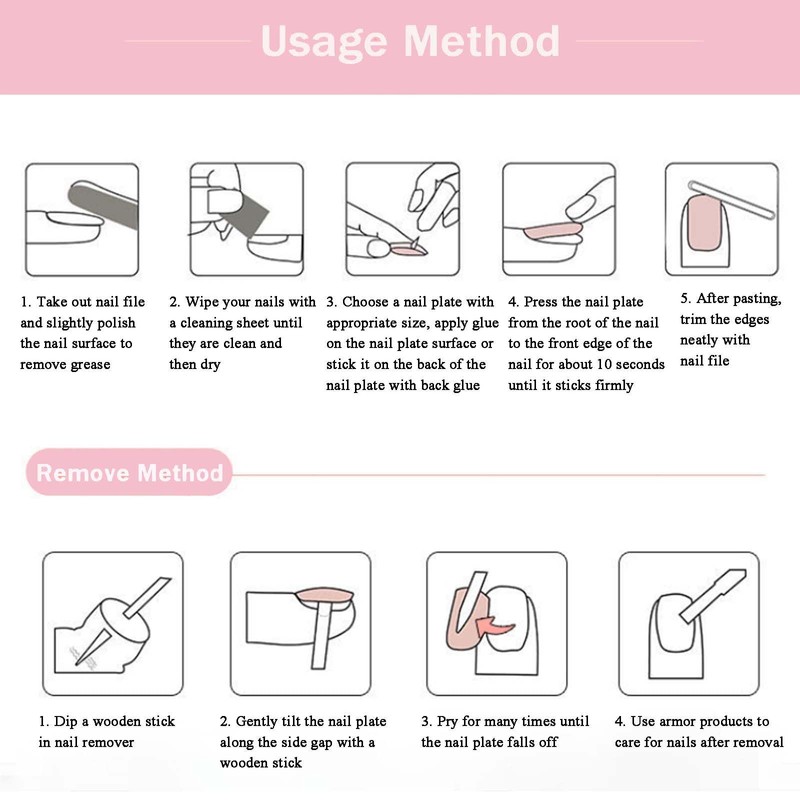 Usage Method

1. Take out nail file and slightly polish the nail surface to remove grease

2. Wipe your nails with a cleaning sheet until they are clean and then dry

3. Choose a nail plate with appropriate size, apply glue on the nail plate surface or stick it on the back of the nail plate with back glue

4. Press the nail plate from the root of the nail to the front edge of the nail for about 10 seconds until it sticks firmly

5. After pasting, trim the edges neatly with nail file

Remove Method

1. Dip a wooden stick in nail remover

2. Gently tilt the nail plate along the side gap with a wooden stick

3. Pry for many times until the nail plate falls off

4. Use armor products to care for nails after removal